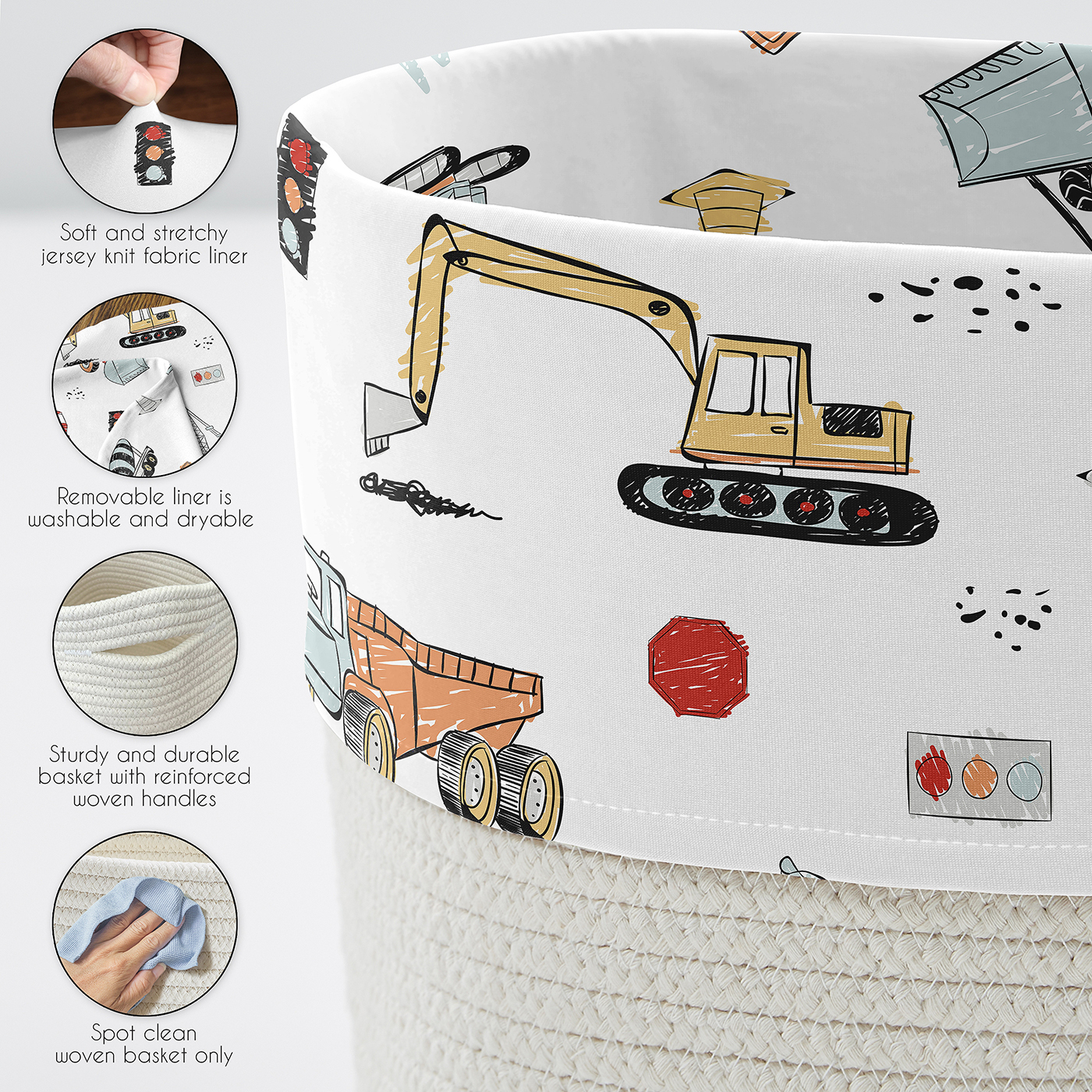 Soft and stretchy jersey knit fabric liner

Removable liner is washable and dryable

Sturdy and durable basket with reinforced woven handles

Spot clean woven basket only