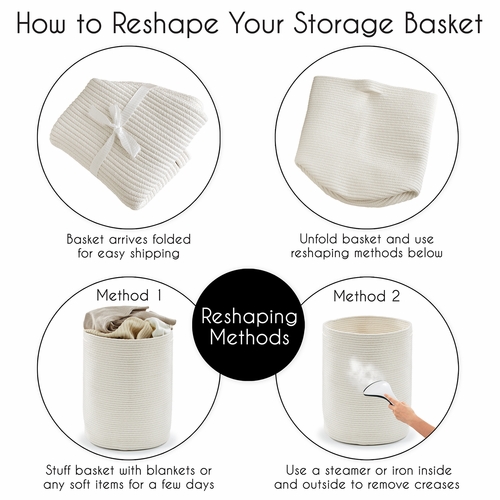 How to Reshape Your Storage Basket

Basket arrives folded for easy shipping

Unfold basket and use reshaping methods below

Method 1

Reshaping Methods

Method 2

Stuff basket with blankets or any soft items for a few days

Use a steamer or iron inside and outside to remove creases