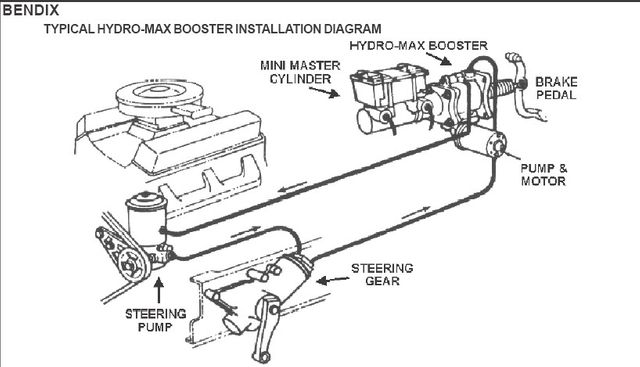 BENDIX

TYPICAL HYDRO-MAX BOOSTER INSTALLATION DIAGRAM

HYDRO-MAX BOOSTER

MINI MASTER CYLINDER

BRAKE PEDAL

PUMP & MOTOR

STEERING GEAR

STEERING PUMP