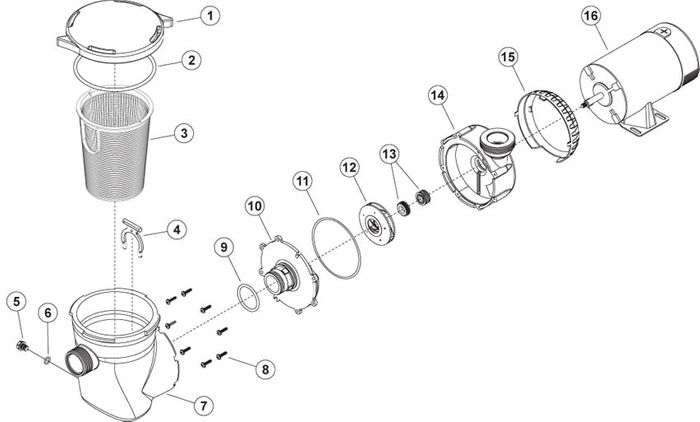 1
2
3
4
5
6
7
8
9
10
11
12
13
14
15
16