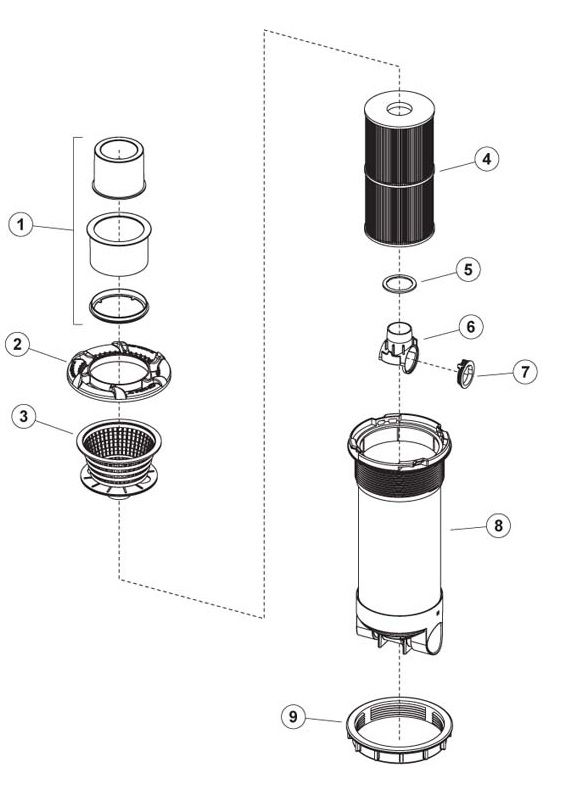 1
2
3
4
5
6
7
8
9