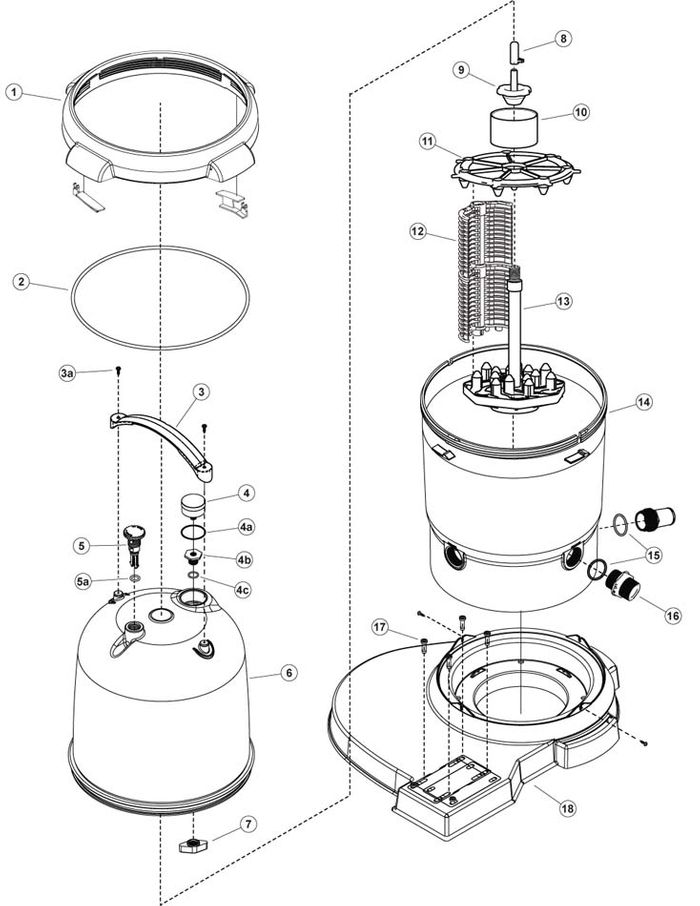 1
2
3a
3
4
4a
4b
4c
5
5a
6
7
8
9
10
11
12
13
14
15
16
17
18