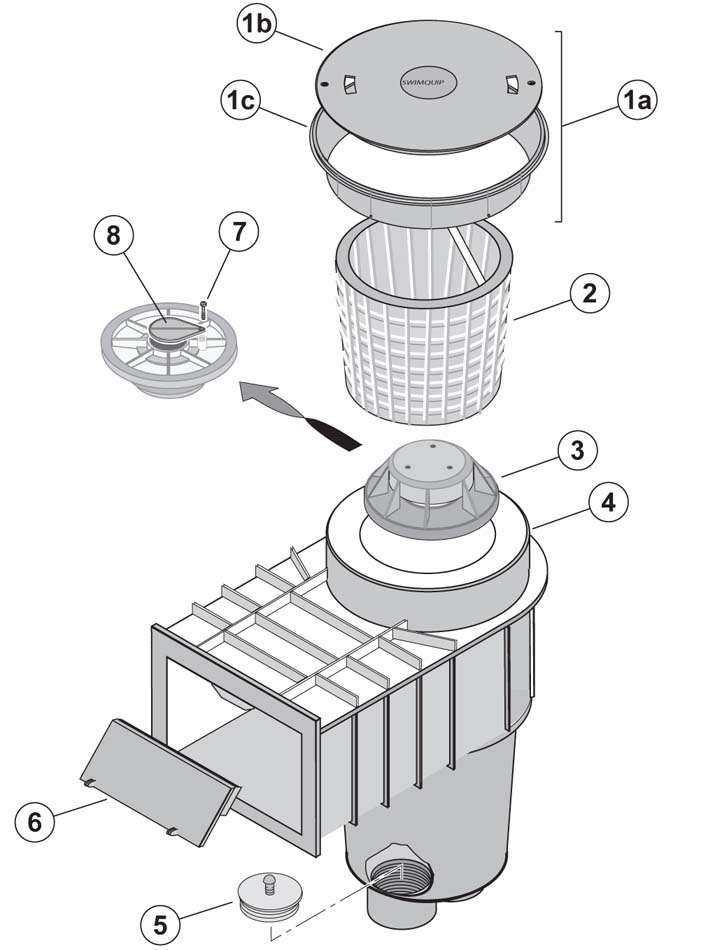 1b
SWIMQUIP
1c
1a
8
7
2
3
4
6
5