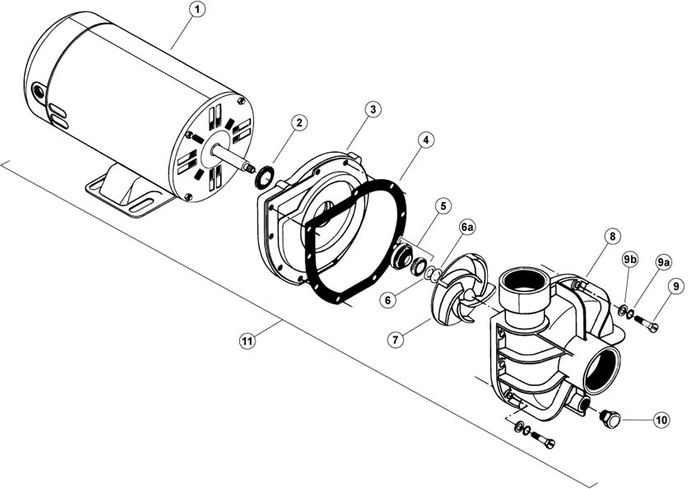 1
2
3
4
5
6a
6
7
8
9b
9a
9
10
11