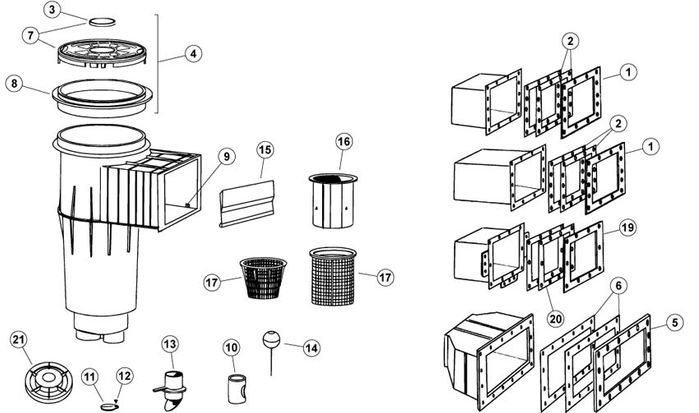 3
7
4
8
9
15
16
17
17
21
11
12
13
10
14
2
1
2
1
19
20
6
5