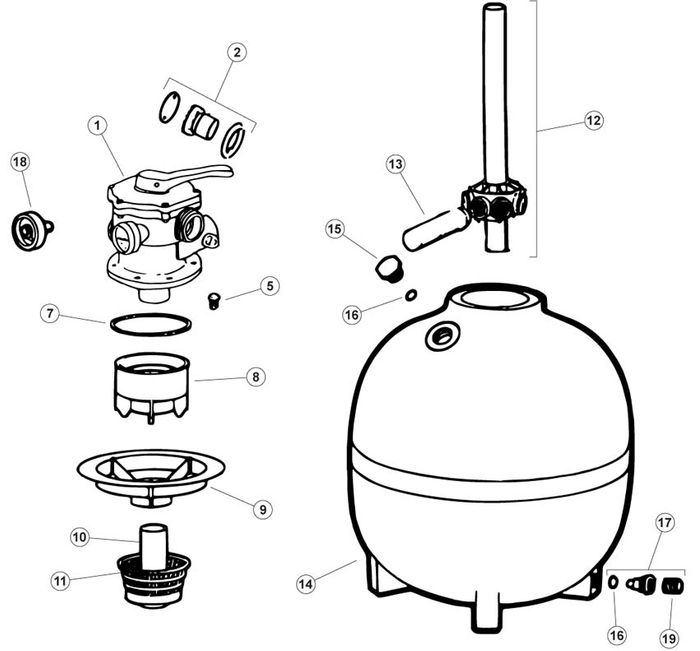 2
1
18
5
7
8
9
10
11
12
13
15
16
14
17
16
19