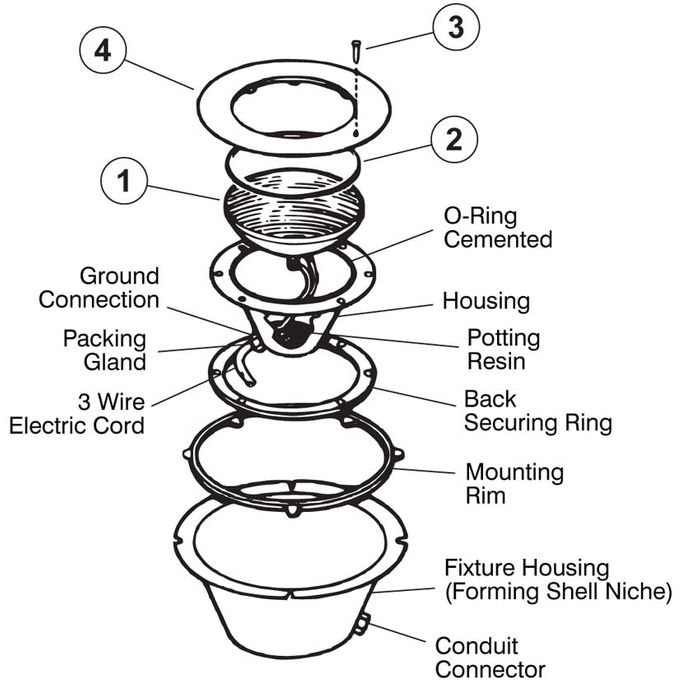 4

3

2

1

O-Ring
Cemented

Ground
Connection

Housing

Packing
Gland

Potting
Resin

3 Wire
Electric Cord

Back
Securing Ring

Mounting
Rim

Fixture Housing
(Forming Shell Niche)

Conduit
Connector