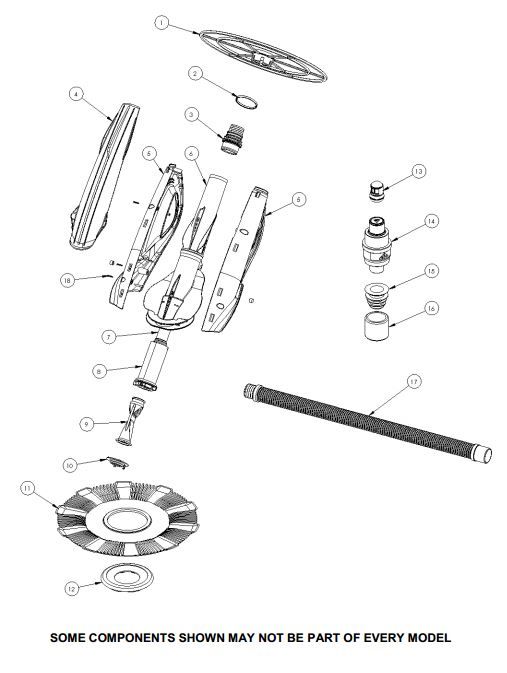 1
2
3
4
5
6
5
13
14
15
16
18
7
8
17
9
10
11
12

SOME COMPONENTS SHOWN MAY NOT BE PART OF EVERY MODEL