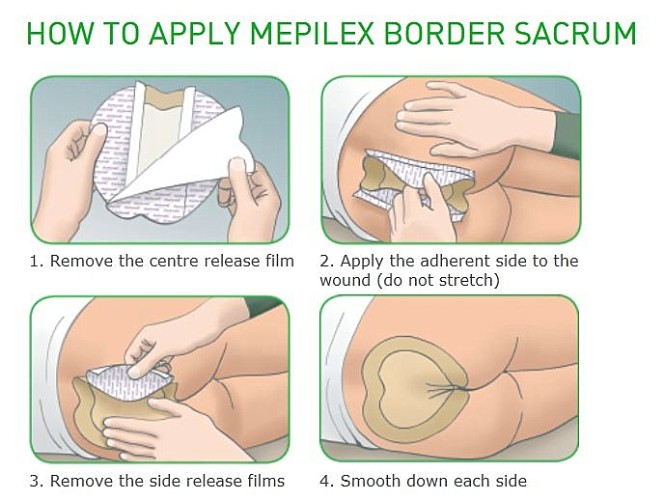 HOW TO APPLY MEPILEX BORDER SACRUM

1. Remove the centre release film

2. Apply the adherent side to the wound (do not stretch)

3. Remove the side release films

4. Smooth down each side