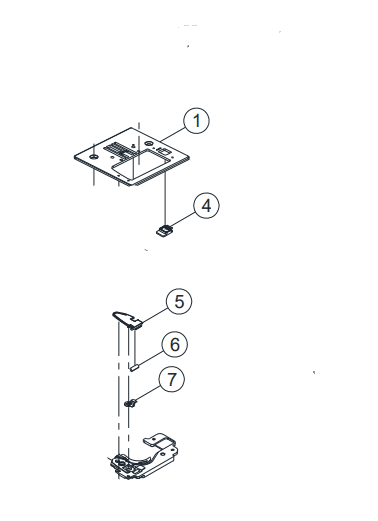 1
4
5
6
7