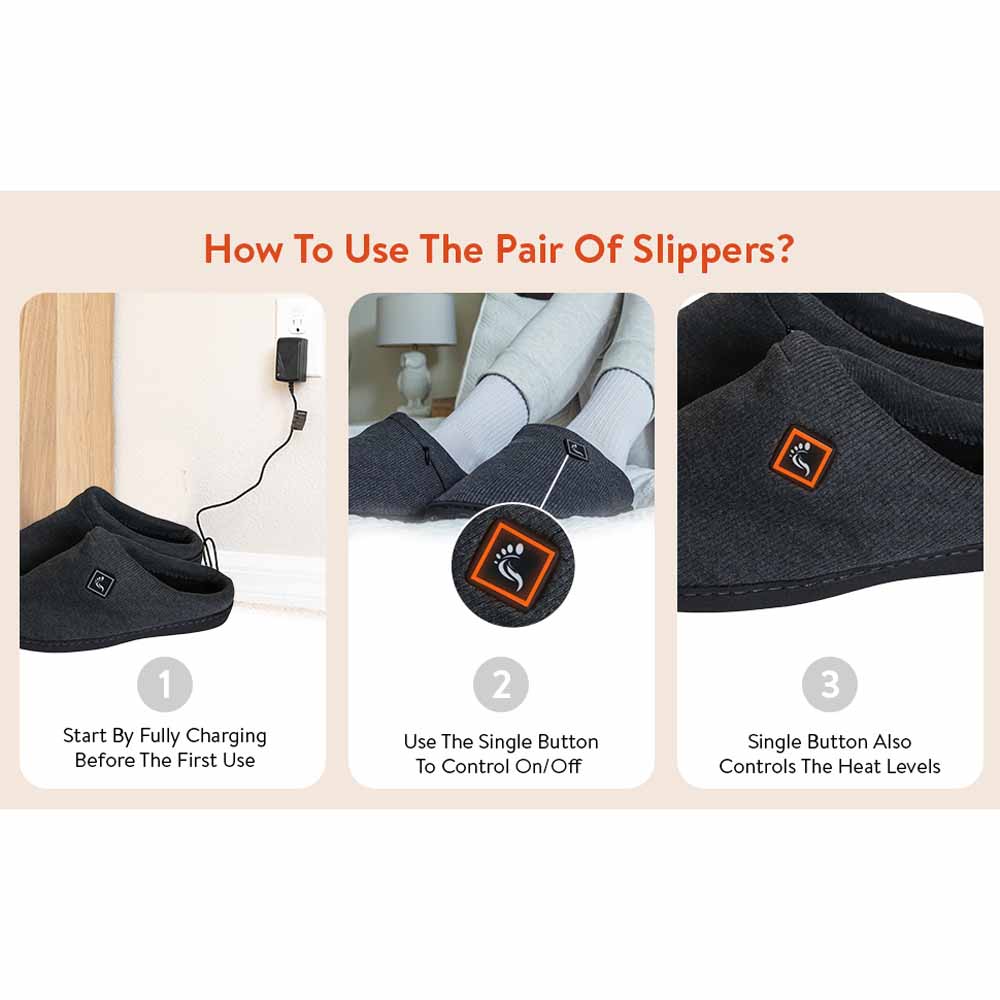 How To Use The Pair Of Slippers?

1

Start By Fully Charging Before The First Use

2

Use The Single Button To Control On/Off

3

Single Button Also Controls The Heat Levels