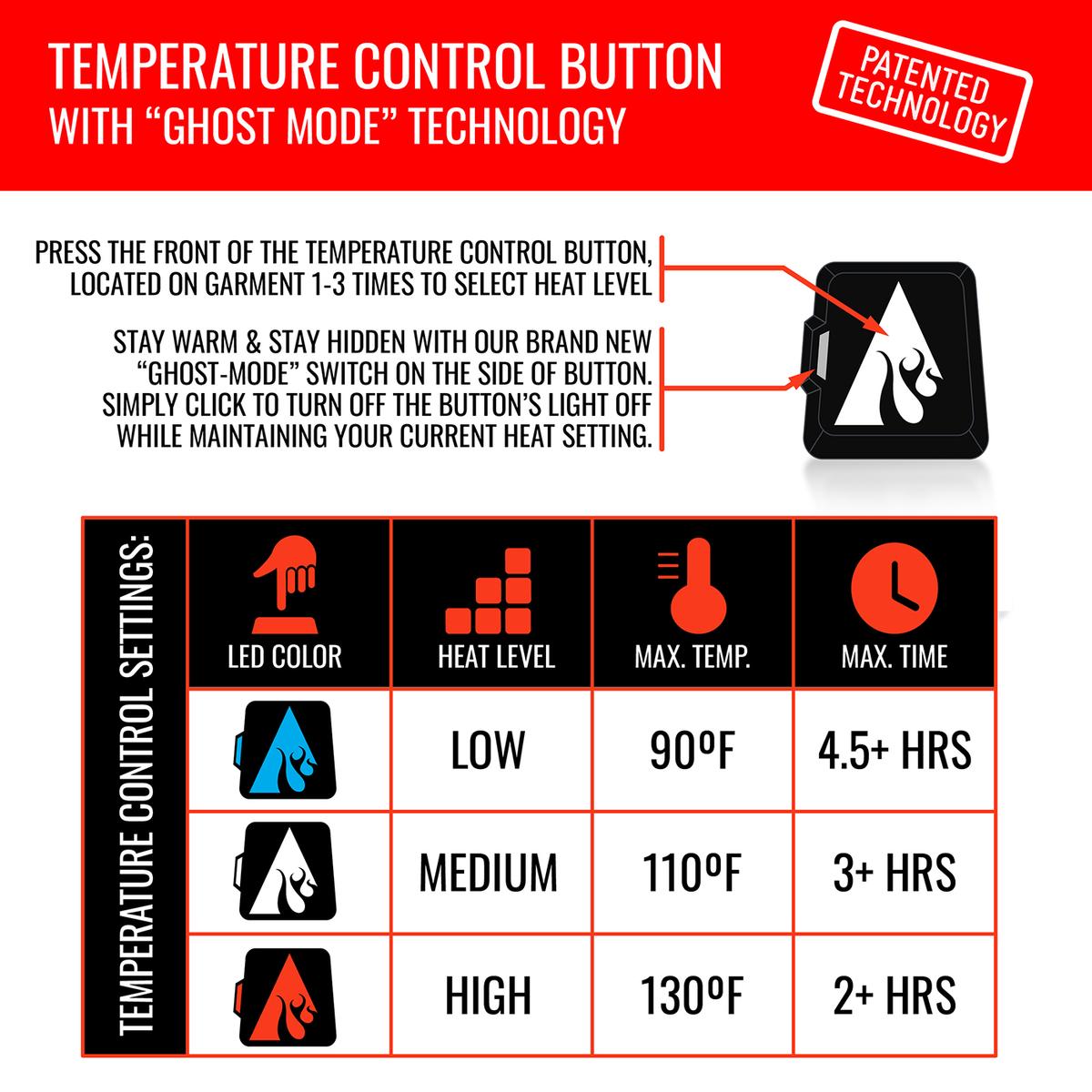 TEMPERATURE CONTROL BUTTON
WITH “GHOST MODE” TECHNOLOGY

PATENTED TECHNOLOGY

PRESS THE FRONT OF THE TEMPERATURE CONTROL BUTTON, LOCATED ON GARMENT 1-3 TIMES TO SELECT HEAT LEVEL

STAY WARM & STAY HIDDEN WITH OUR BRAND NEW “GHOST-MODE” SWITCH ON THE SIDE OF BUTTON. SIMPLY CLICK TO TURN OFF THE BUTTON’S LIGHT OFF WHILE MAINTAINING YOUR CURRENT HEAT SETTING.

TEMPERATURE CONTROL SETTINGS:

| LED COLOR | HEAT LEVEL | MAX. TEMP. | MAX. TIME |
|---|---|---|---|
| | LOW | 90ºF | 4.5+ HRS |
| | MEDIUM | 110ºF | 3+ HRS |
| | HIGH | 130ºF | 2+ HRS |