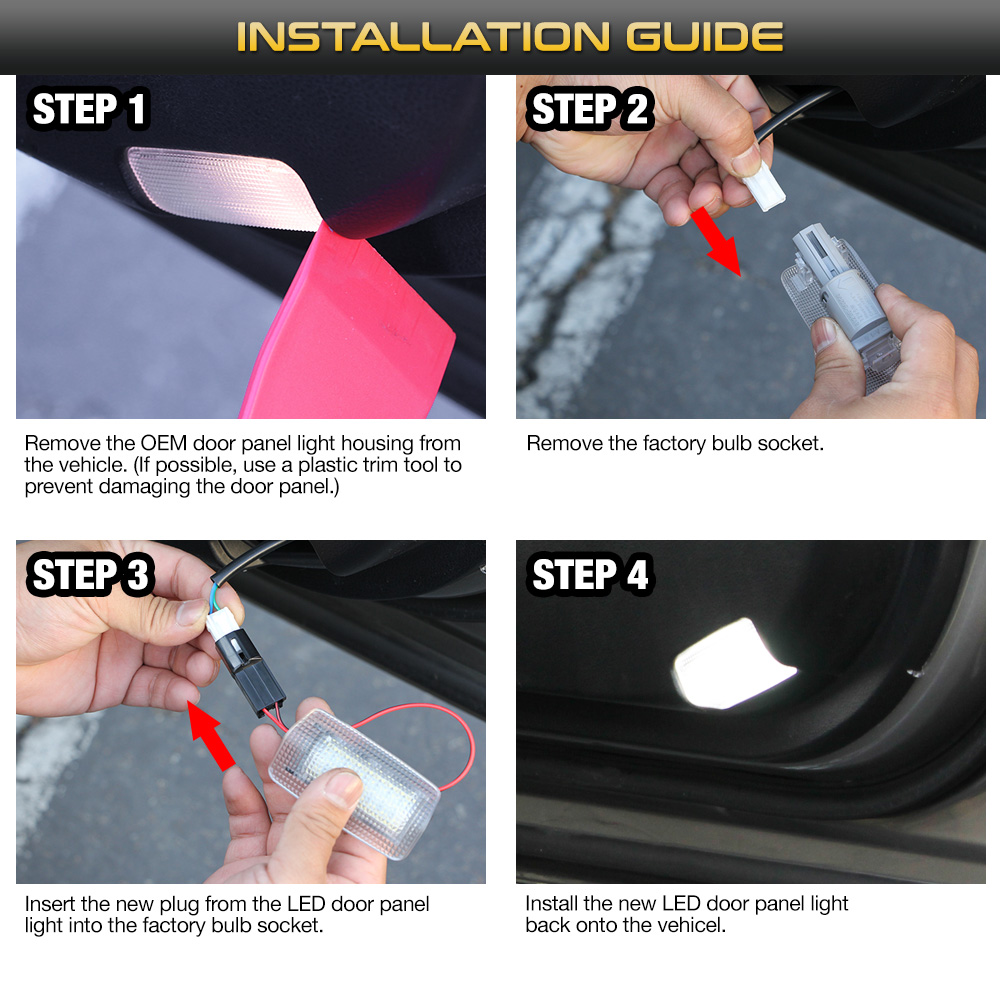 INSTALLATION GUIDE

STEP 1

Remove the OEM door panel light housing from the vehicle. (If possible, use a plastic trim tool to prevent damaging the door panel.)

STEP 2

Remove the factory bulb socket.

STEP 3

Insert the new plug from the LED door panel light into the factory bulb socket.

STEP 4

Install the new LED door panel light back onto the vehicel.