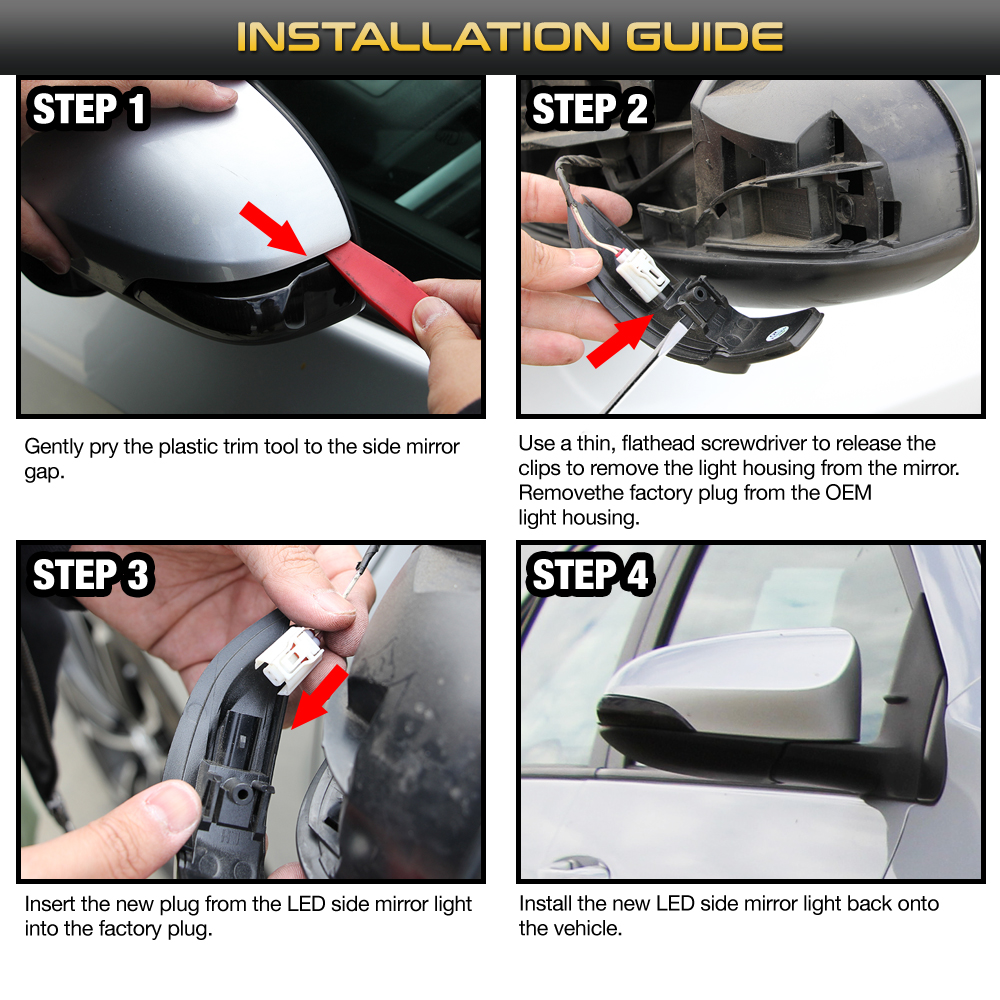 INSTALLATION GUIDE

STEP 1

Gently pry the plastic trim tool to the side mirror gap.

STEP 2

Use a thin, flathead screwdriver to release the clips to remove the light housing from the mirror. Removethe factory plug from the OEM light housing.

STEP 3

Insert the new plug from the LED side mirror light into the factory plug.

STEP 4

Install the new LED side mirror light back onto the vehicle.