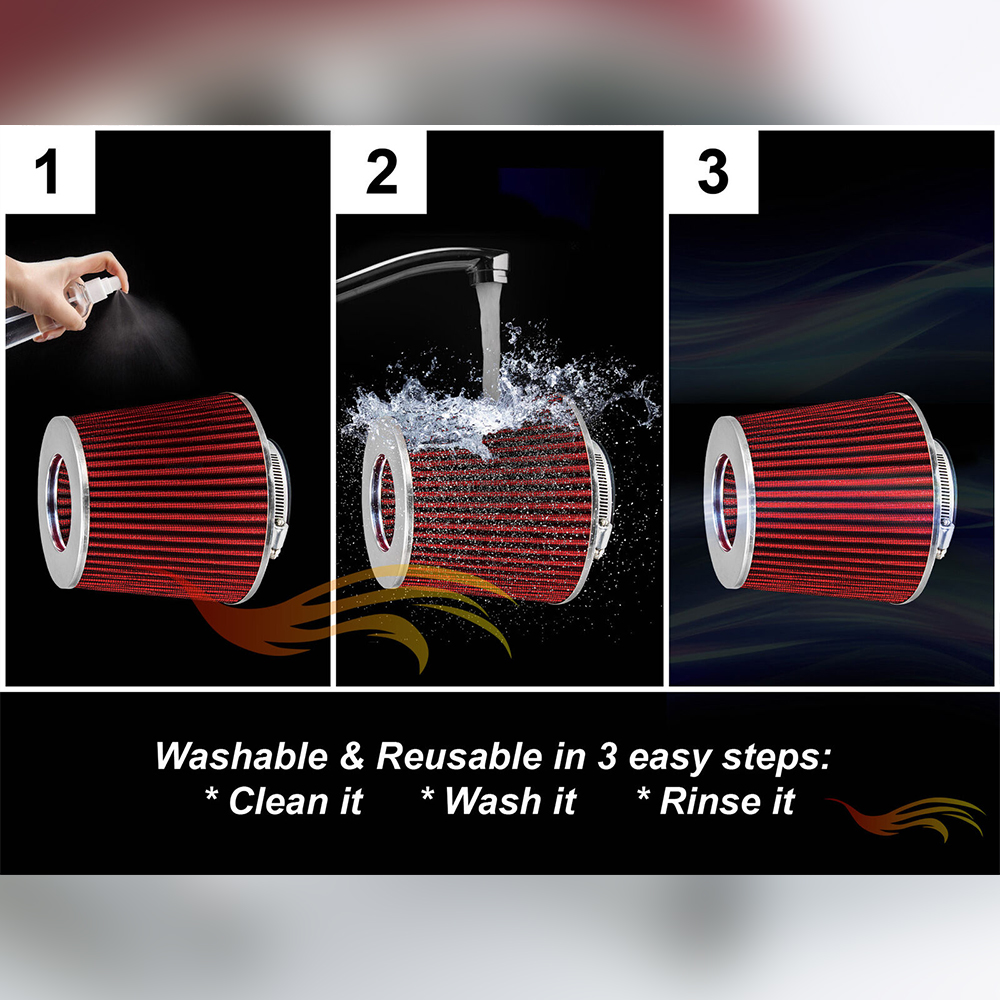 1

2

3

Washable & Reusable in 3 easy steps:
* Clean it * Wash it * Rinse it