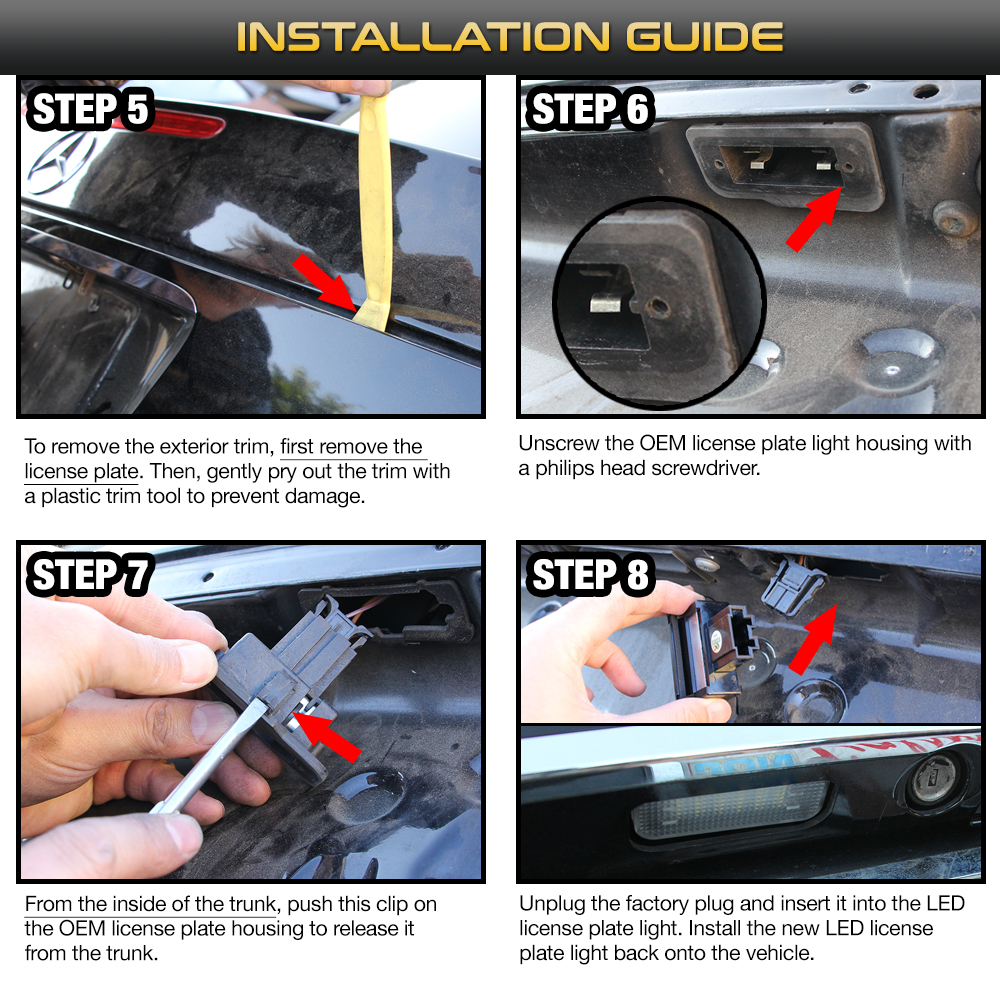 INSTALLATION GUIDE

STEP 5

To remove the exterior trim, first remove the license plate. Then, gently pry out the trim with a plastic trim tool to prevent damage.

STEP 6

Unscrew the OEM license plate light housing with a philips head screwdriver.

STEP 7

From the inside of the trunk, push this clip on the OEM license plate housing to release it from the trunk.

STEP 8

Unplug the factory plug and insert it into the LED license plate light. Install the new LED license plate light back onto the vehicle.