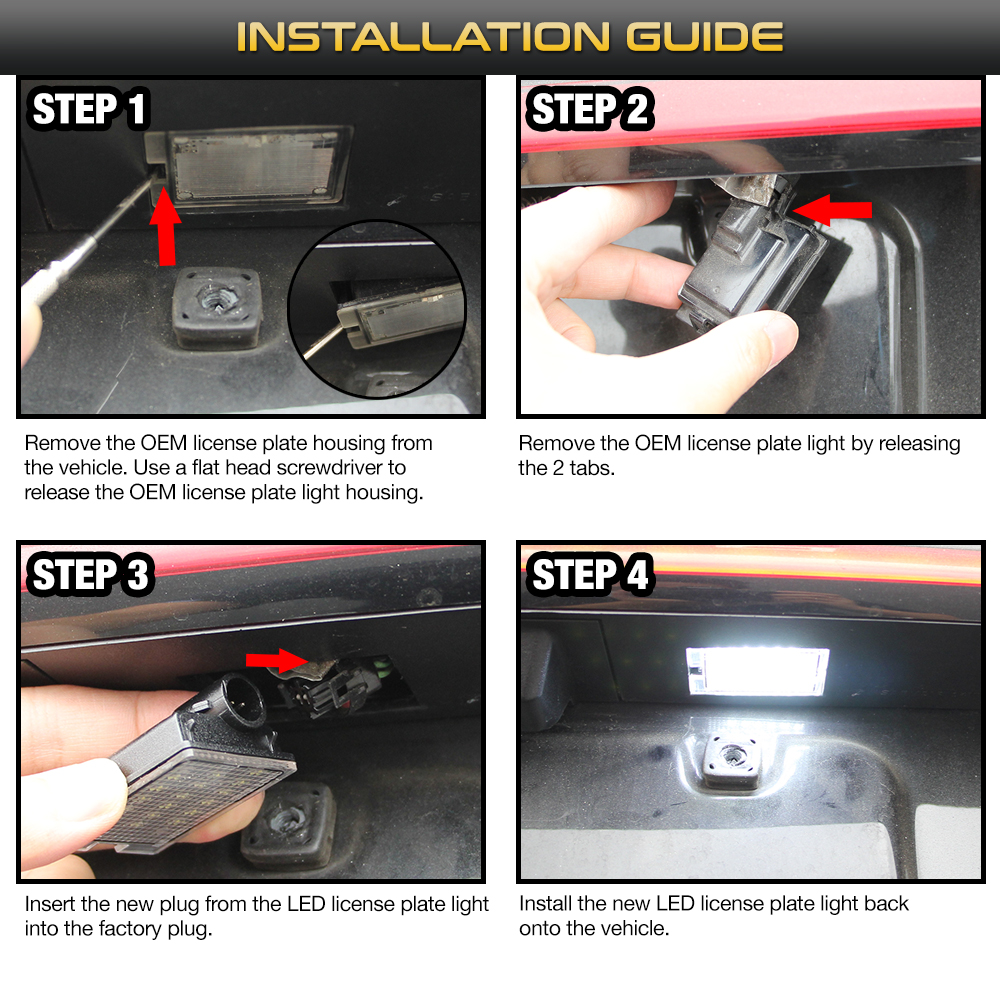 INSTALLATION GUIDE

STEP 1

Remove the OEM license plate housing from the vehicle. Use a flat head screwdriver to release the OEM license plate light housing.

STEP 2

Remove the OEM license plate light by releasing the 2 tabs.

STEP 3

Insert the new plug from the LED license plate light into the factory plug.

STEP 4

Install the new LED license plate light back onto the vehicle.