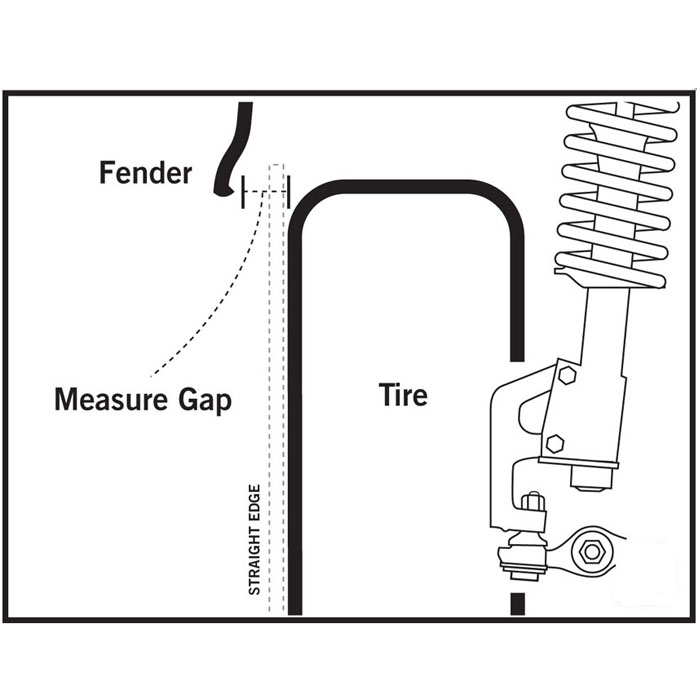 Fender

Measure Gap

Tire

STRAIGHT EDGE