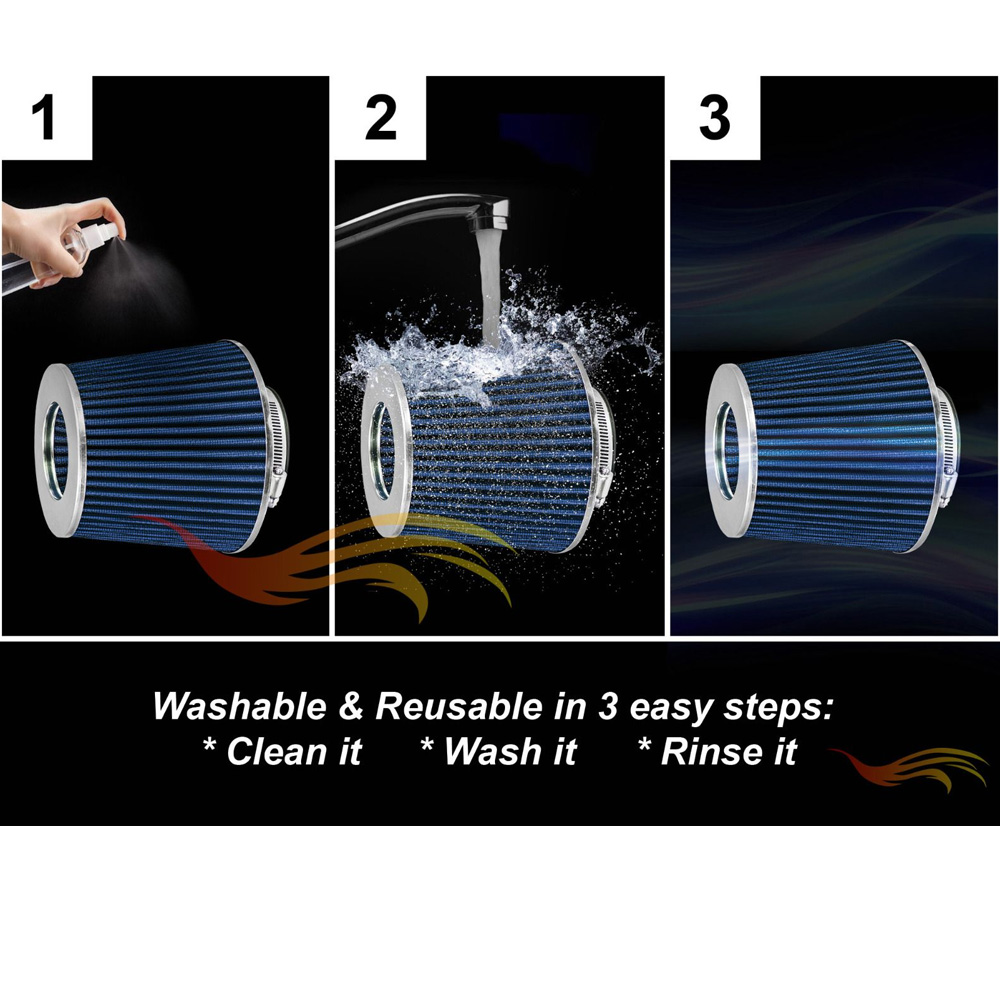 1

2

3

Washable & Reusable in 3 easy steps:
* Clean it * Wash it * Rinse it