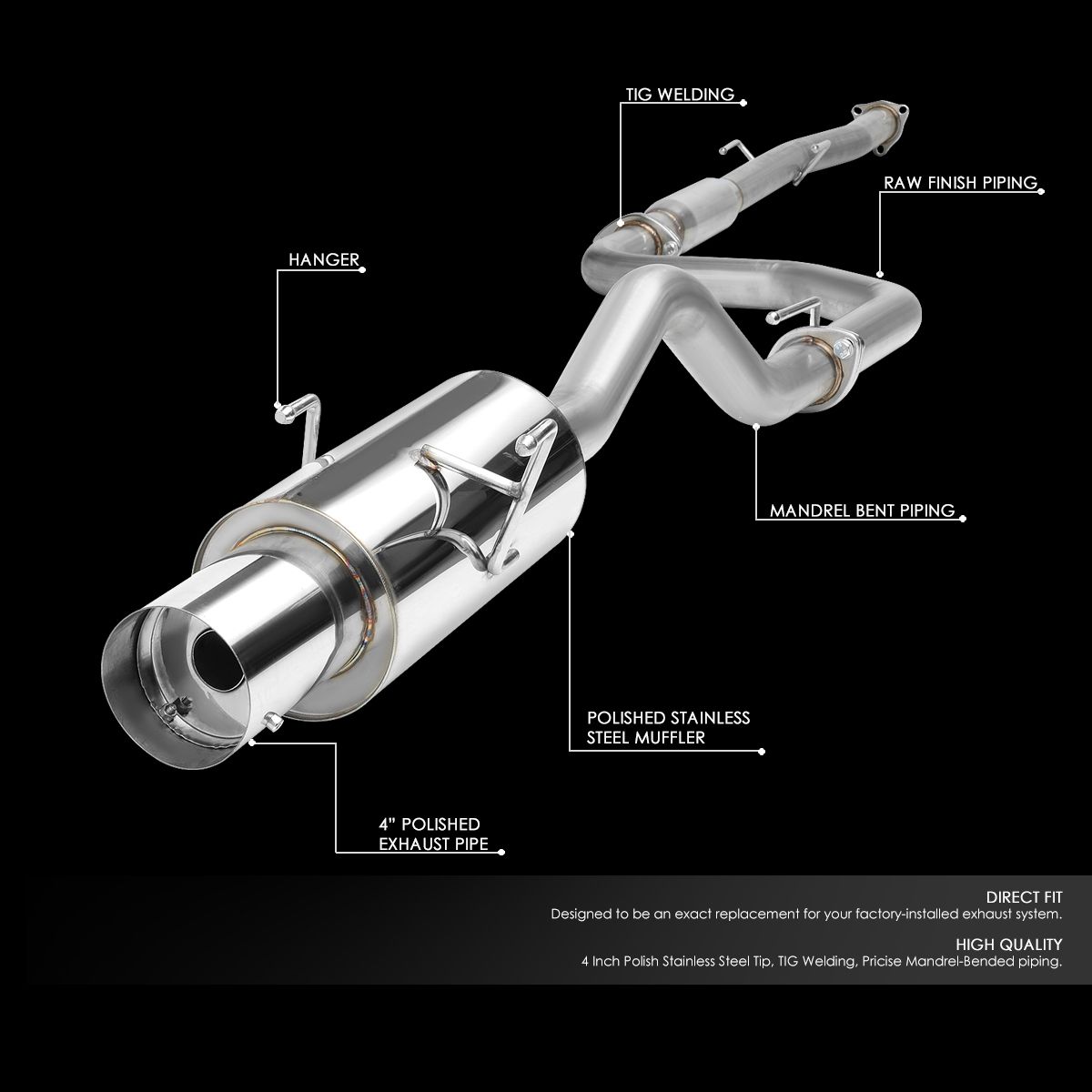 TIG WELDING

RAW FINISH PIPING

HANGER

MANDREL BENT PIPING

POLISHED STAINLESS STEEL MUFFLER

4" POLISHED EXHAUST PIPE

DIRECT FIT
Designed to be an exact replacement for your factory-installed exhaust system.

HIGH QUALITY
4 Inch Polish Stainless Steel Tip, TIG Welding, Pricise Mandrel-Bended piping.