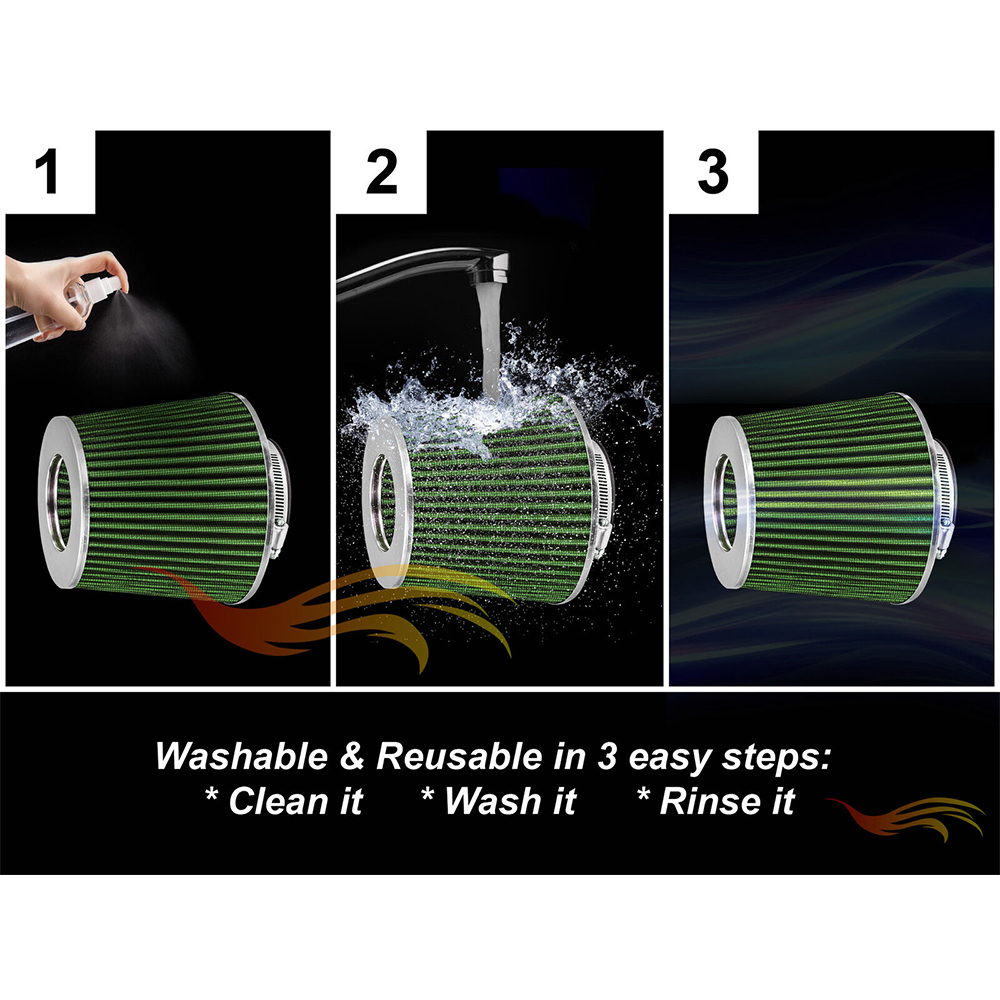 1

2

3

Washable & Reusable in 3 easy steps:
* Clean it * Wash it * Rinse it