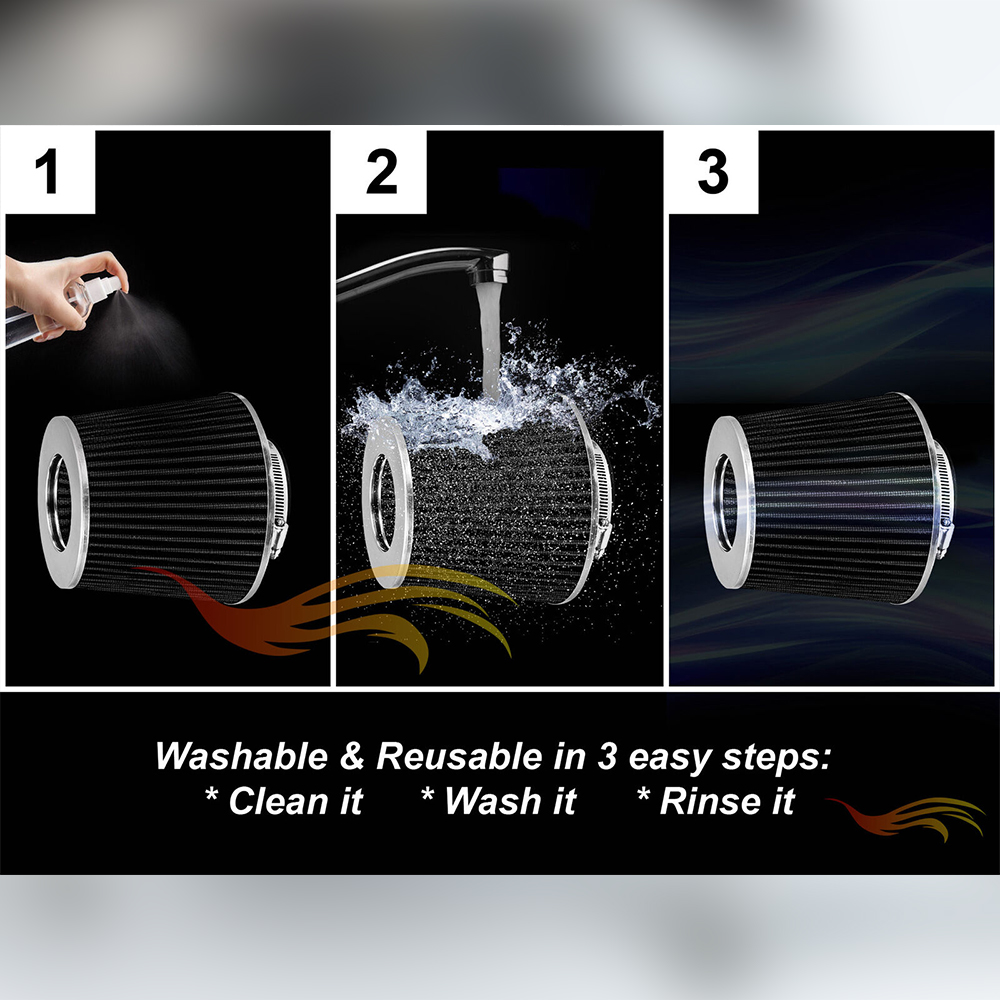 1

2

3

Washable & Reusable in 3 easy steps:
* Clean it * Wash it * Rinse it