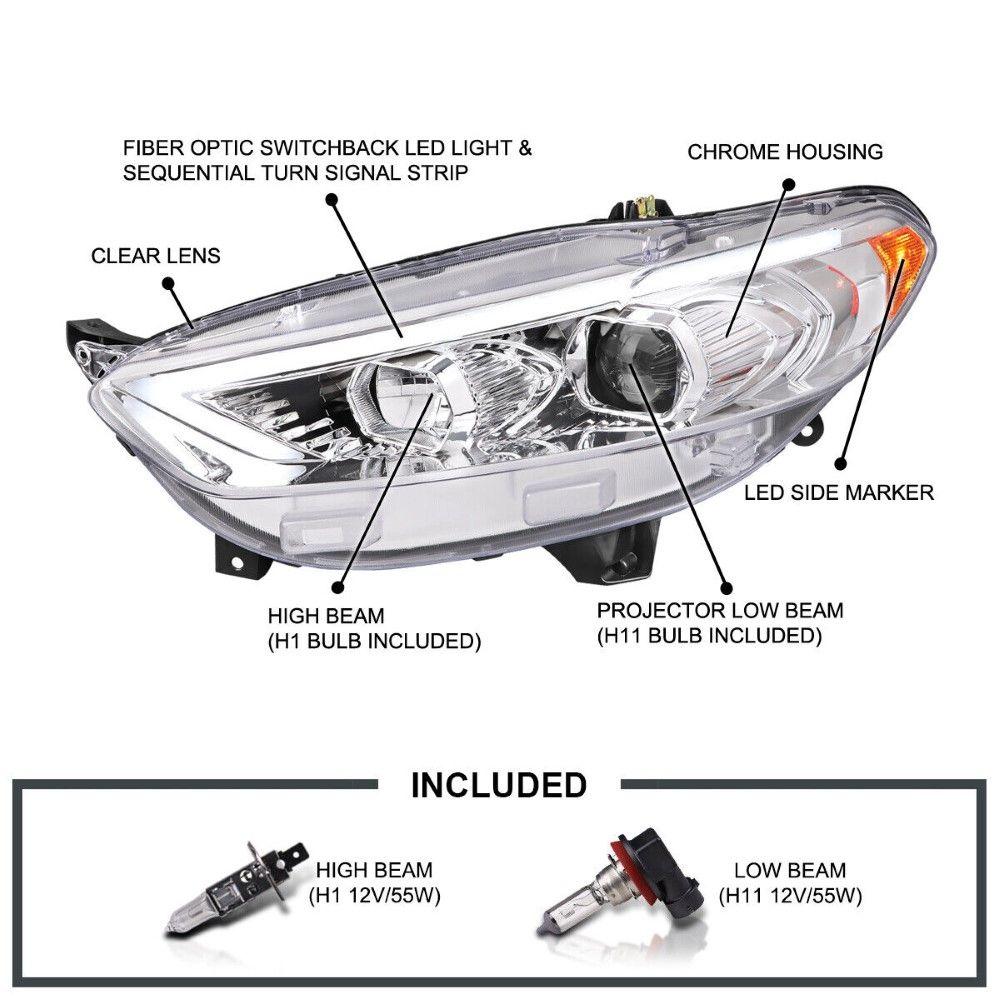 FIBER OPTIC SWITCHBACK LED LIGHT & SEQUENTIAL TURN SIGNAL STRIP

CHROME HOUSING

CLEAR LENS

LED SIDE MARKER

HIGH BEAM
(H1 BULB INCLUDED)

PROJECTOR LOW BEAM
(H11 BULB INCLUDED)

INCLUDED

HIGH BEAM
(H1 12V/55W)

LOW BEAM
(H11 12V/55W)