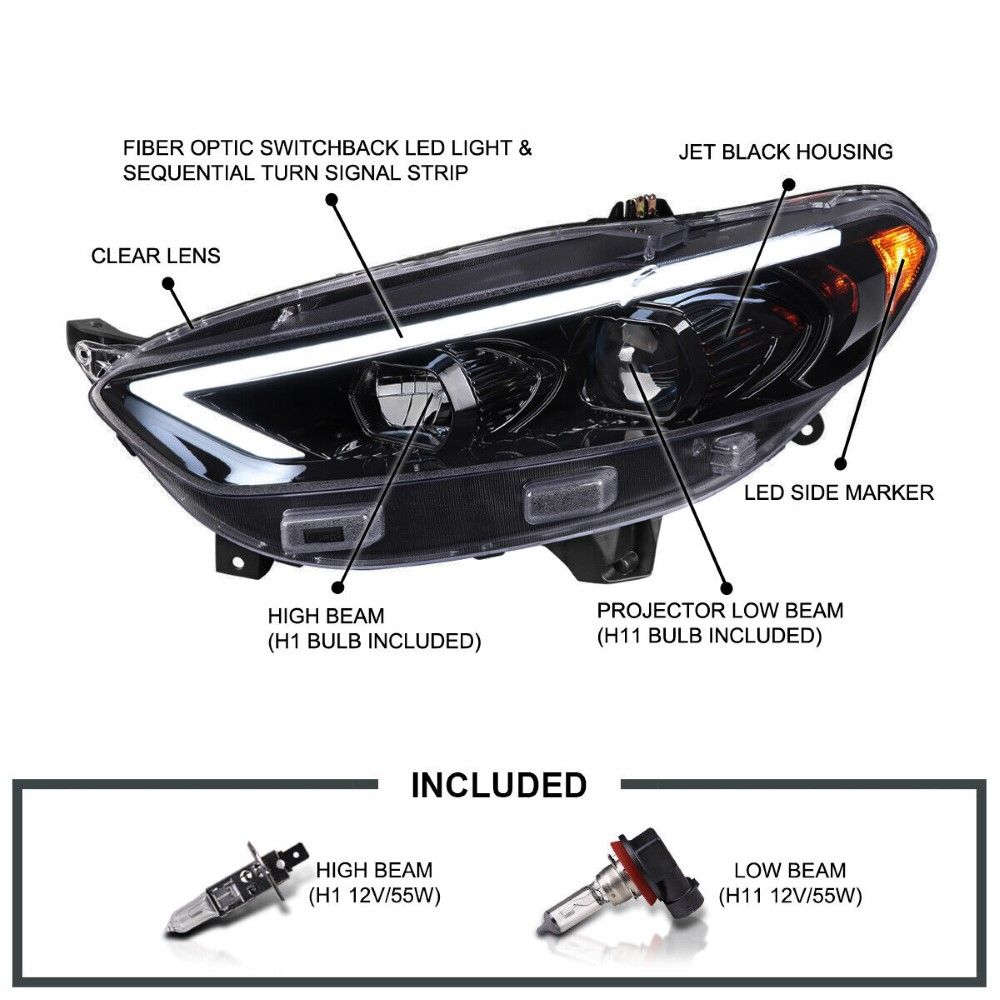 FIBER OPTIC SWITCHBACK LED LIGHT & SEQUENTIAL TURN SIGNAL STRIP

JET BLACK HOUSING

CLEAR LENS

LED SIDE MARKER

HIGH BEAM
(H1 BULB INCLUDED)

PROJECTOR LOW BEAM
(H11 BULB INCLUDED)

INCLUDED

HIGH BEAM
(H1 12V/55W)

LOW BEAM
(H11 12V/55W)