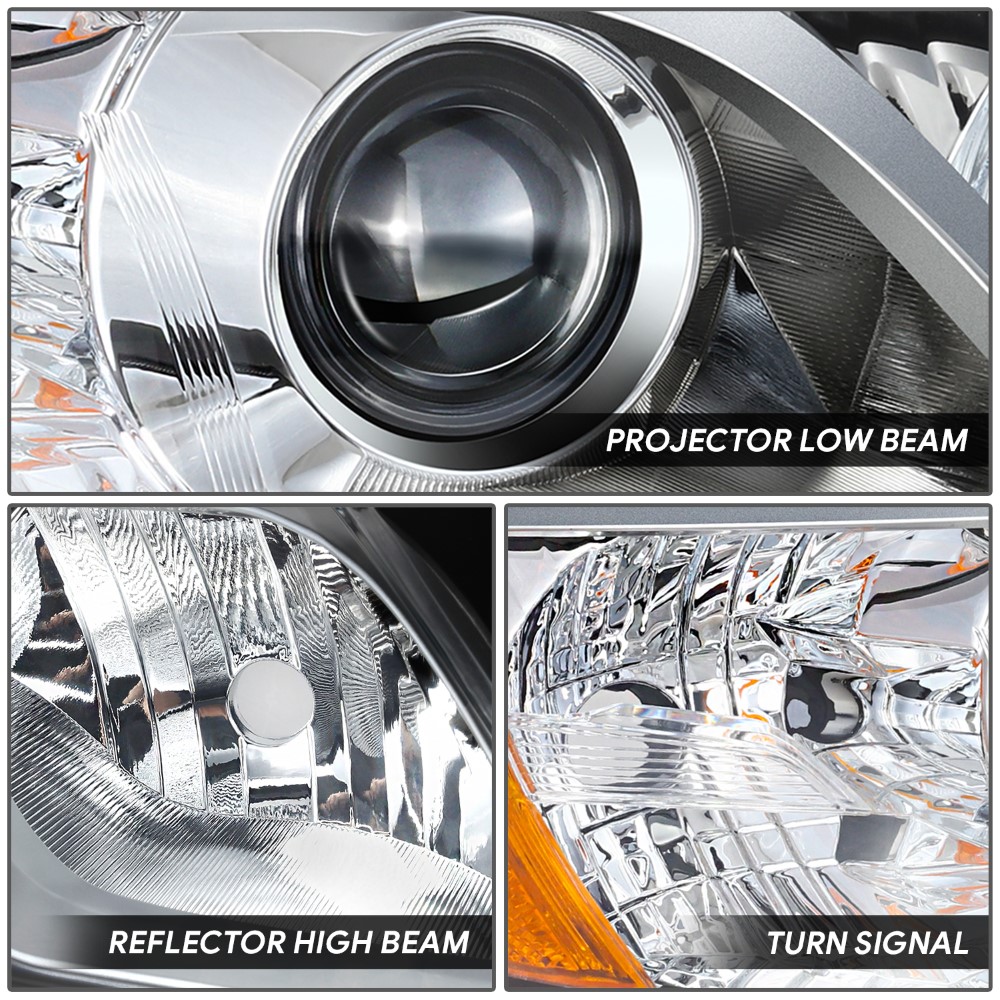 PROJECTOR LOW BEAM

REFLECTOR HIGH BEAM

TURN SIGNAL