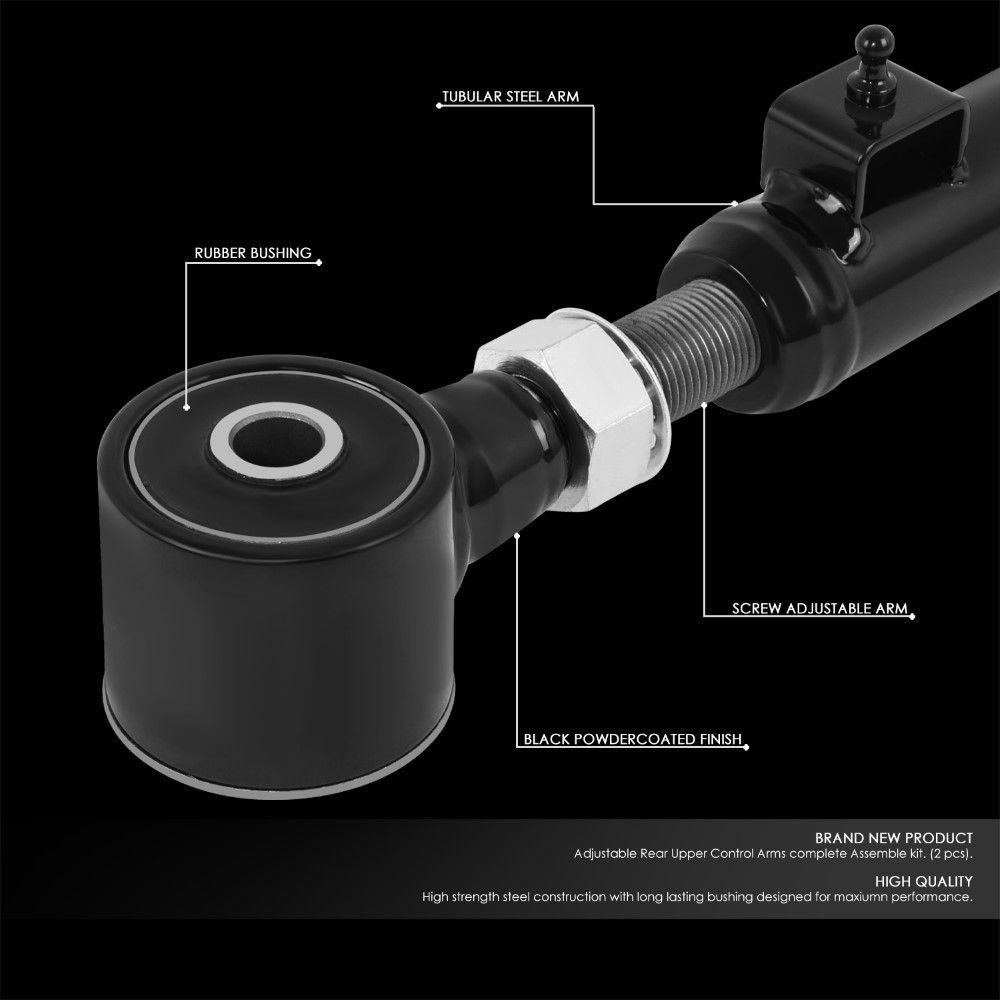 TUBULAR STEEL ARM

RUBBER BUSHING

SCREW ADJUSTABLE ARM

BLACK POWDERCOATED FINISH

BRAND NEW PRODUCT
Adjustable Rear Upper Control Arms complete Assemble kit. (2 pcs).

HIGH QUALITY
High strength steel construction with long lasting bushing designed for maxiumn performance.