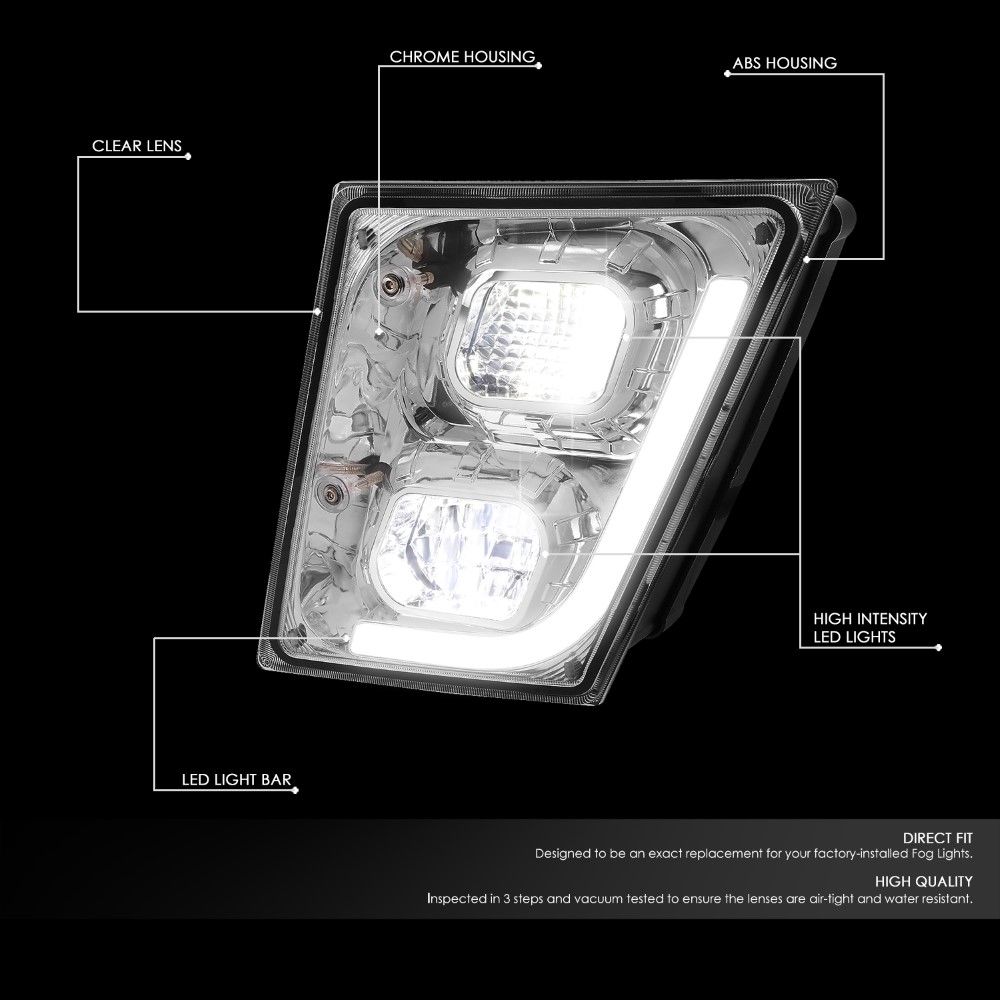 CHROME HOUSING

ABS HOUSING

CLEAR LENS

HIGH INTENSITY LED LIGHTS

LED LIGHT BAR

DIRECT FIT
Designed to be an exact replacement for your factory-installed Fog Lights.

HIGH QUALITY
Inspected in 3 steps and vacuum tested to ensure the lenses are air-tight and water resistant.