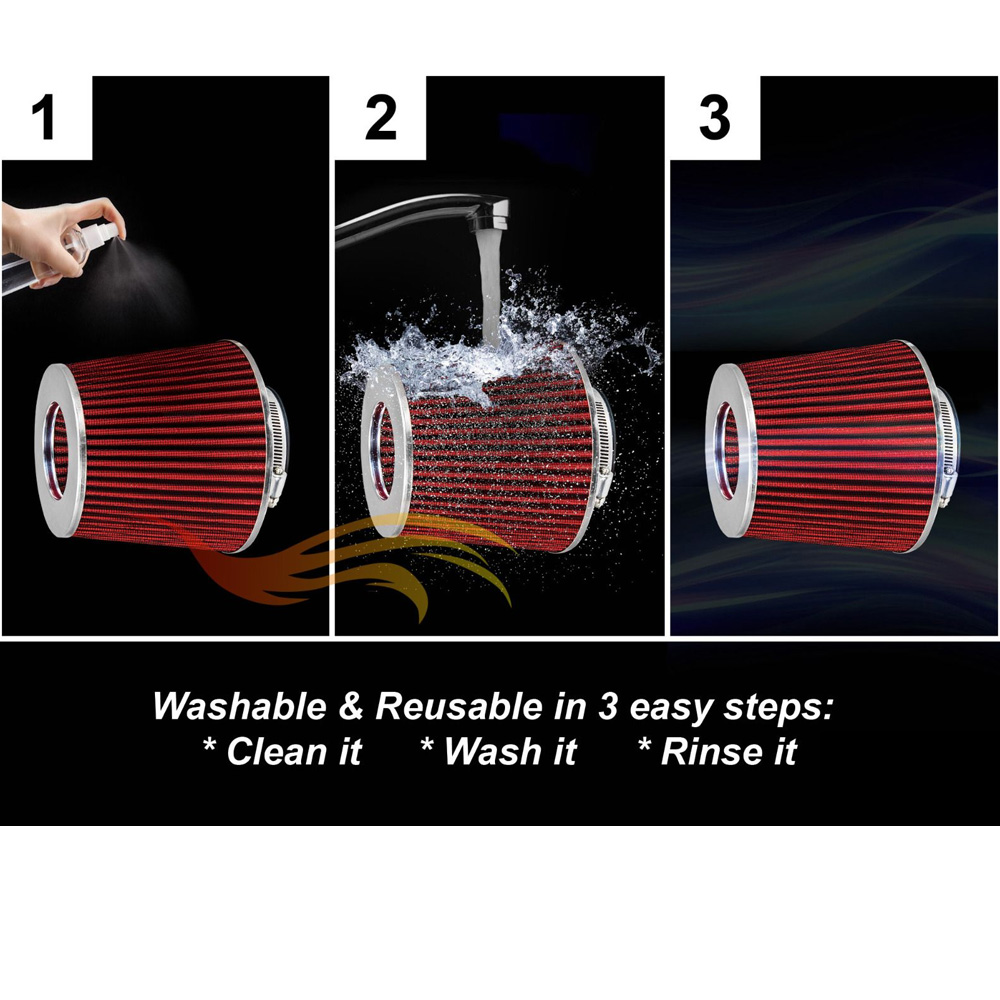 1

2

3

Washable & Reusable in 3 easy steps:
* Clean it * Wash it * Rinse it