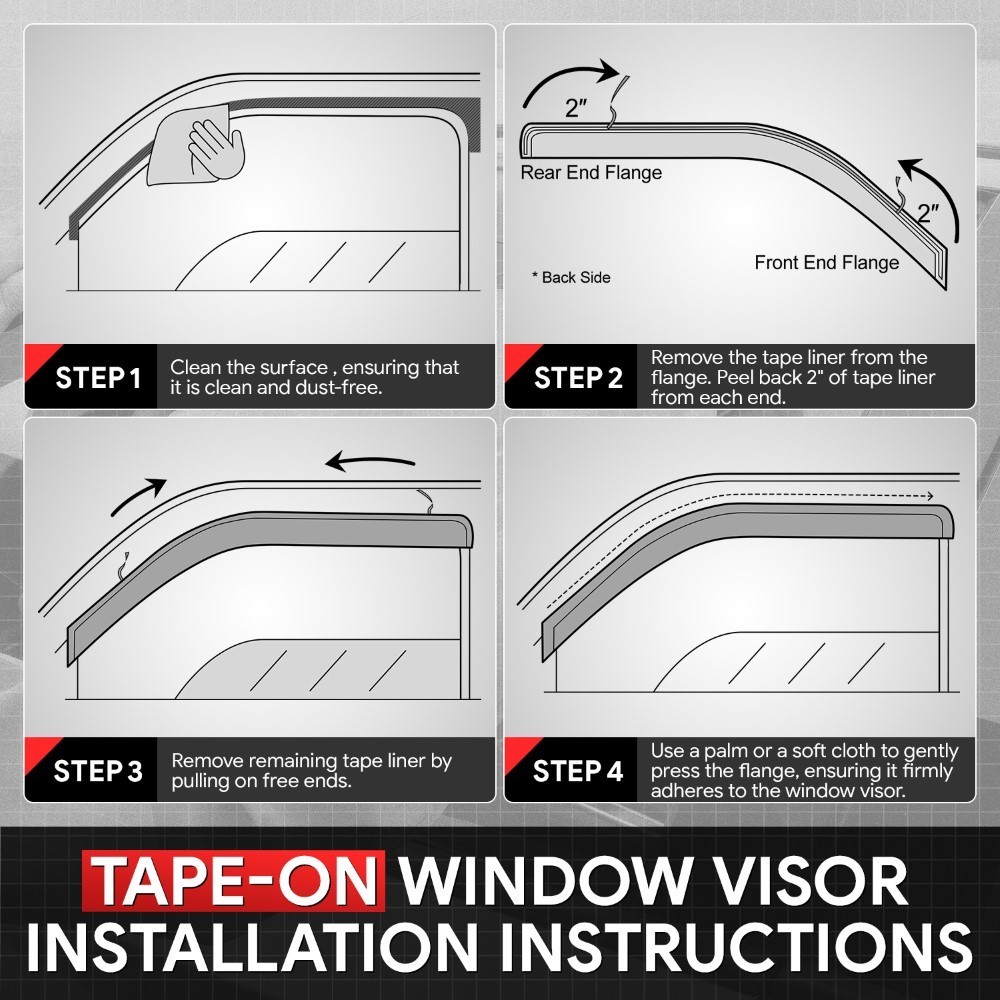 STEP 1 Clean the surface , ensuring that it is clean and dust-free.

2"

Rear End Flange

2"

Front End Flange

* Back Side

STEP 2 Remove the tape liner from the flange. Peel back 2" of tape liner from each end.

STEP 3 Remove remaining tape liner by pulling on free ends.

STEP 4 Use a palm or a soft cloth to gently press the flange, ensuring it firmly adheres to the window visor.

TAPE-ON WINDOW VISOR INSTALLATION INSTRUCTIONS