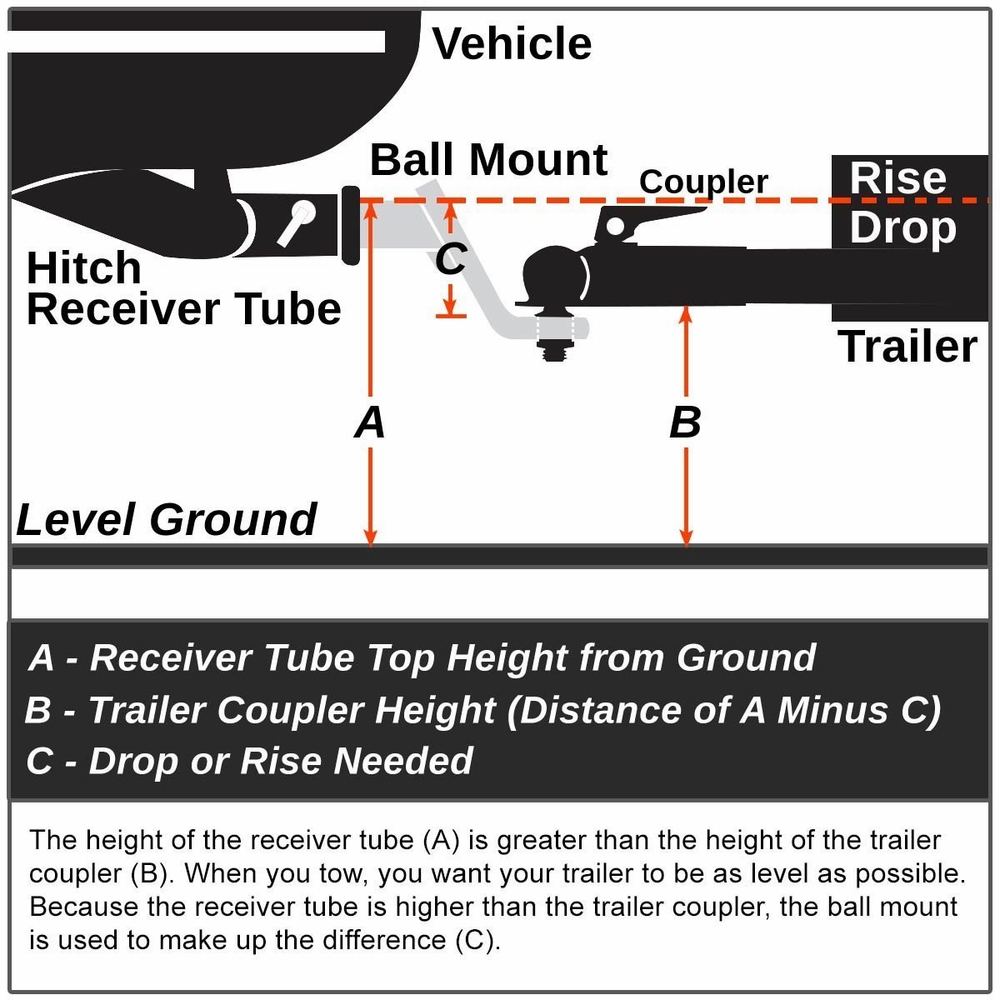 Vehicle

Ball Mount

Coupler

Rise

Drop

Hitch Receiver Tube

C

Trailer

A

B

Level Ground

A - Receiver Tube Top Height from Ground

B - Trailer Coupler Height (Distance of A Minus C)

C - Drop or Rise Needed

The height of the receiver tube (A) is greater than the height of the trailer coupler (B). When you tow, you want your trailer to be as level as possible. Because the receiver tube is higher than the trailer coupler, the ball mount is used to make up the difference (C).