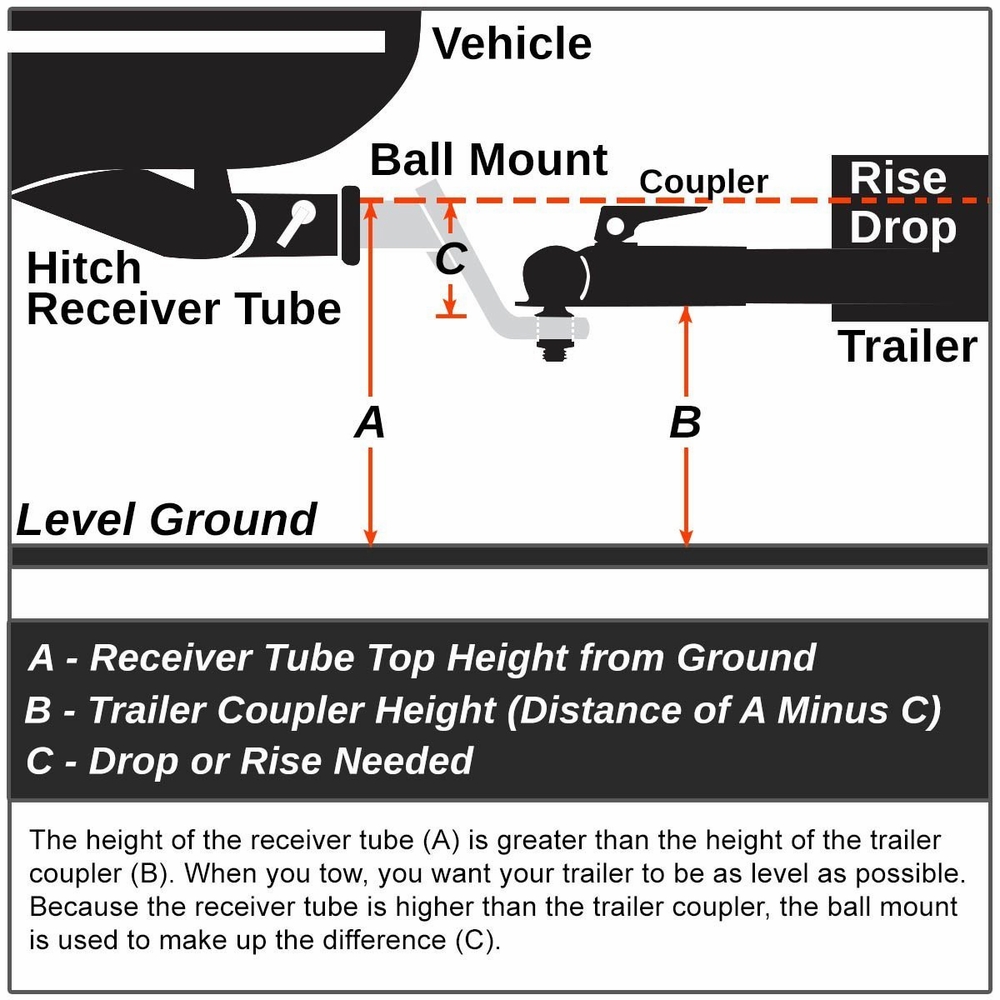 Vehicle

Ball Mount

Coupler

Rise

Drop

Hitch Receiver Tube

C

Trailer

A

B

Level Ground

A - Receiver Tube Top Height from Ground
B - Trailer Coupler Height (Distance of A Minus C)
C - Drop or Rise Needed

The height of the receiver tube (A) is greater than the height of the trailer coupler (B). When you tow, you want your trailer to be as level as possible. Because the receiver tube is higher than the trailer coupler, the ball mount is used to make up the difference (C).