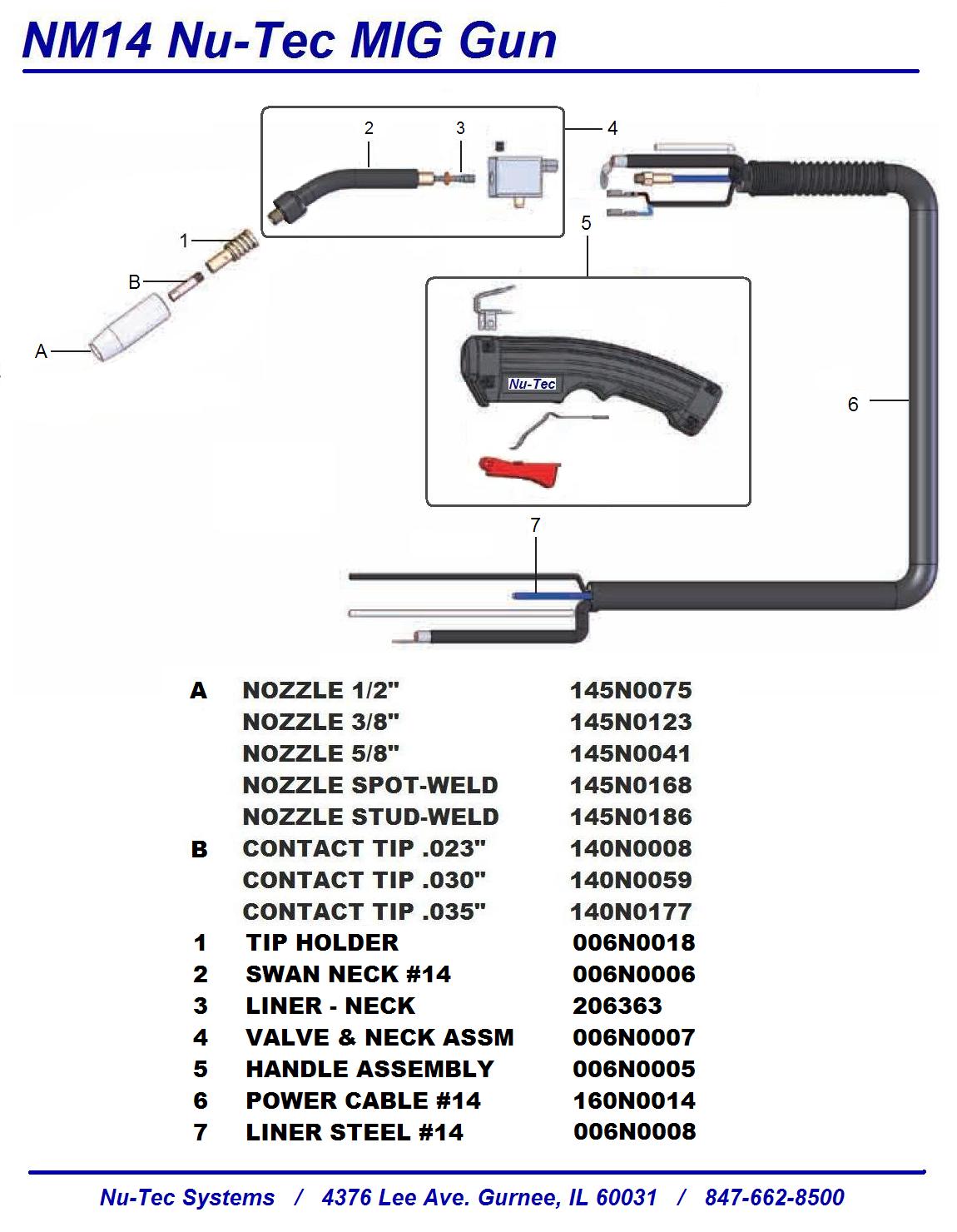 NM14 Nu-Tec MIG Gun

2
3
4
1
B
A
5
Nu-Tec
6
7

| | | |
|---|---|---|
| A | NOZZLE 1/2" | 145N0075 |
| | NOZZLE 3/8" | 145N0123 |
| | NOZZLE 5/8" | 145N0041 |
| | NOZZLE SPOT-WELD | 145N0168 |
| | NOZZLE STUD-WELD | 145N0186 |
| B | CONTACT TIP .023" | 140N0008 |
| | CONTACT TIP .030" | 140N0059 |
| | CONTACT TIP .035" | 140N0177 |
| 1 | TIP HOLDER | 006N0018 |
| 2 | SWAN NECK #14 | 006N0006 |
| 3 | LINER - NECK | 206363 |
| 4 | VALVE & NECK ASSM | 006N0007 |
| 5 | HANDLE ASSEMBLY | 006N0005 |
| 6 | POWER CABLE #14 | 160N0014 |
| 7 | LINER STEEL #14 | 006N0008 |

Nu-Tec Systems / 4376 Lee Ave. Gurnee, IL 60031 / 847-662-8500