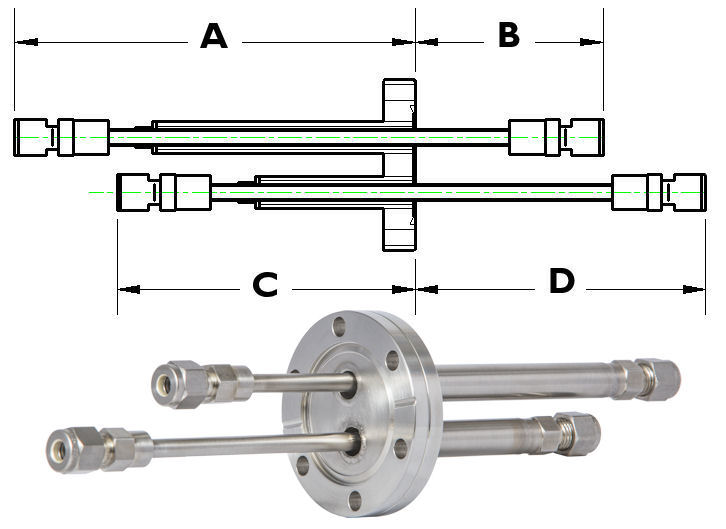 A B C D