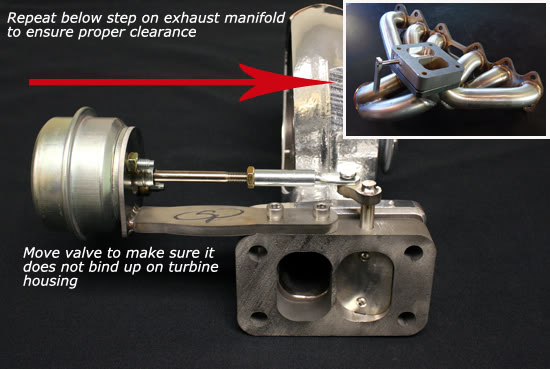 Repeat below step on exhaust manifold to ensure proper clearance

Move valve to make sure it does not bind up on turbine housing