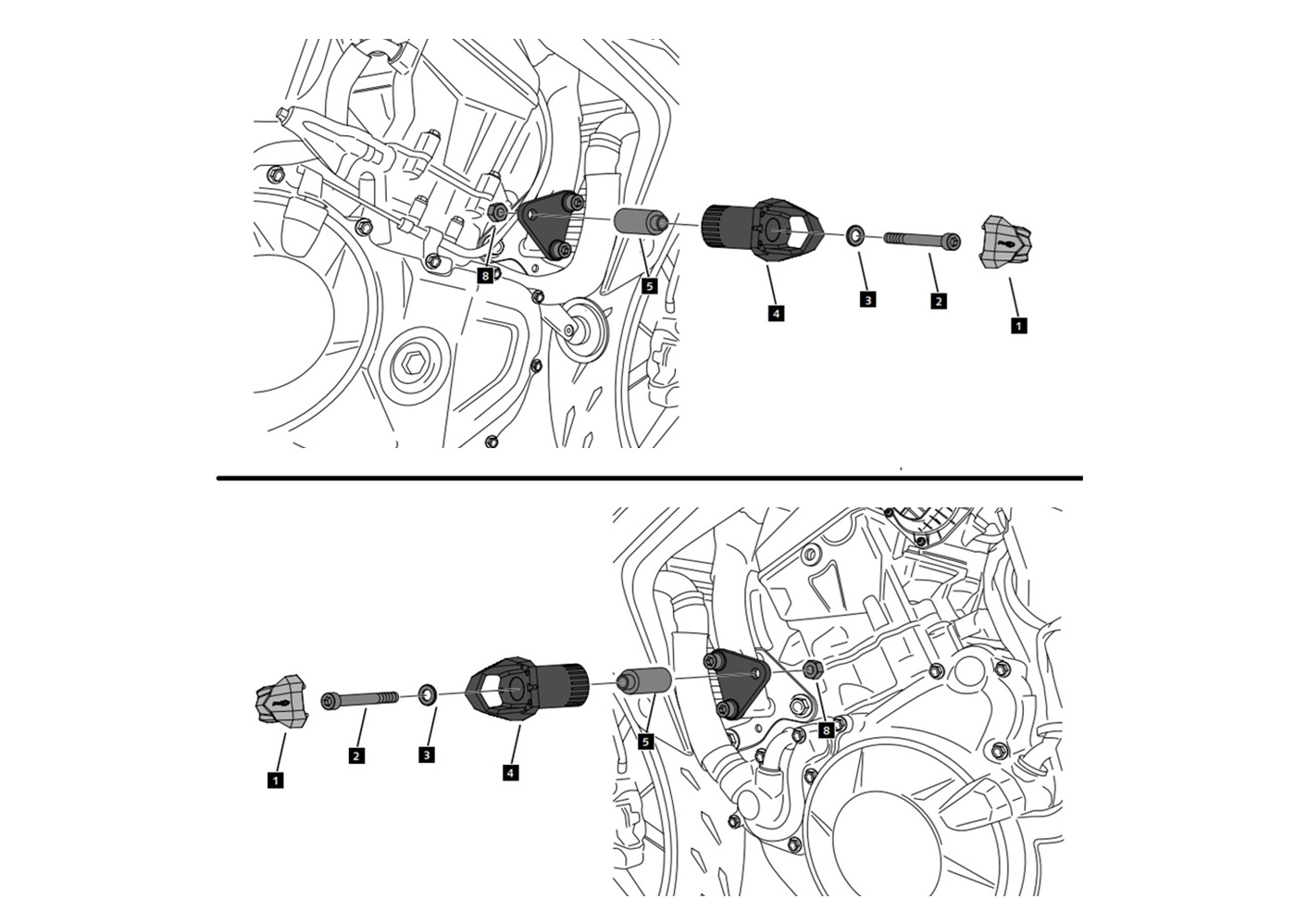 8
5
4
3
2
1

1
2
3
4
5
8