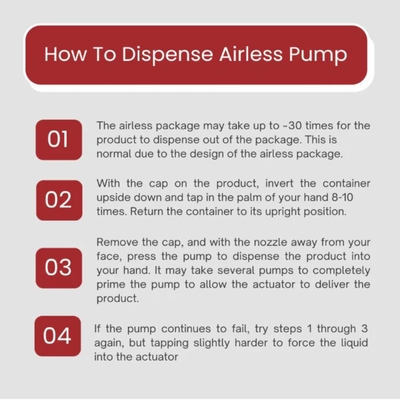 How To Dispense Airless Pump

01

The airless package may take up to ~30 times for the product to dispense out of the package. This is normal due to the design of the airless package.

02

With the cap on the product, invert the container upside down and tap in the palm of your hand 8-10 times. Return the container to its upright position.

03

Remove the cap, and with the nozzle away from your face, press the pump to dispense the product into your hand. It may take several pumps to completely prime the pump to allow the actuator to deliver the product.

04

If the pump continues to fail, try steps 1 through 3 again, but tapping slightly harder to force the liquid into the actuator