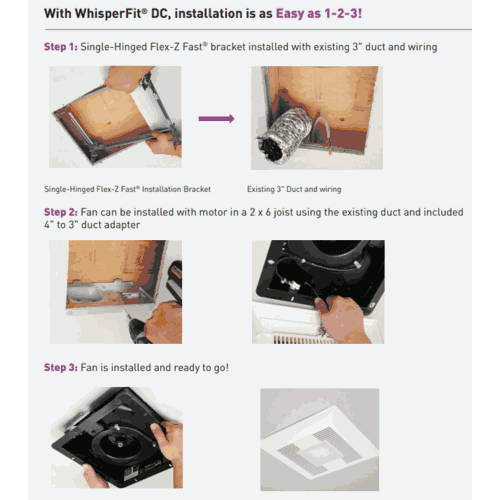 With WhisperFit® DC, installation is as Easy as 1-2-3!

Step 1: Single-Hinged Flex-Z Fast® bracket installed with existing 3" duct and wiring

Single-Hinged Flex-Z Fast® Installation Bracket

Existing 3" Duct and wiring

Step 2: Fan can be installed with motor in a 2 x 6 joist using the existing duct and included 4" to 3" duct adapter

Step 3: Fan is installed and ready to go!