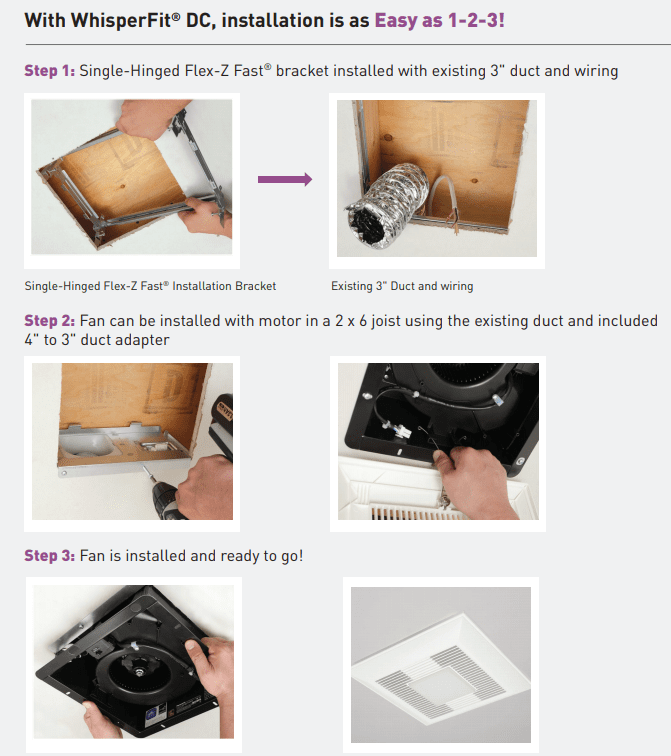 With WhisperFit® DC, installation is as Easy as 1-2-3!

Step 1: Single-Hinged Flex-Z Fast® bracket installed with existing 3" duct and wiring

Single-Hinged Flex-Z Fast® Installation Bracket

Existing 3" Duct and wiring

Step 2: Fan can be installed with motor in a 2 x 6 joist using the existing duct and included 4" to 3" duct adapter

Step 3: Fan is installed and ready to go!