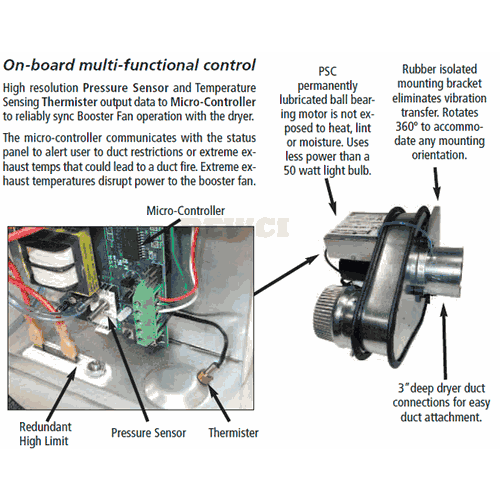 On-board multi-functional control

High resolution Pressure Sensor and Temperature Sensing Thermister output data to Micro-Controller to reliably sync Booster Fan operation with the dryer.

The micro-controller communicates with the status panel to alert user to duct restrictions or extreme exhaust temps that could lead to a duct fire. Extreme exhaust temperatures disrupt power to the booster fan.

PSC permanently lubricated ball bearing motor is not exposed to heat, lint or moisture. Uses less power than a 50 watt light bulb.

Rubber isolated mounting bracket eliminates vibration transfer. Rotates 360° to accommodate any mounting orientation.

Micro-Controller

Redundant High Limit

Pressure Sensor

Thermister

3" deep dryer duct connections for easy duct attachment.