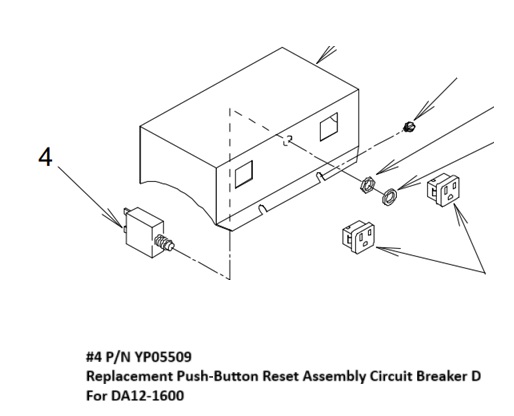 4

#4 P/N YP05509
Replacement Push-Button Reset Assembly Circuit Breaker D
For DA12-1600