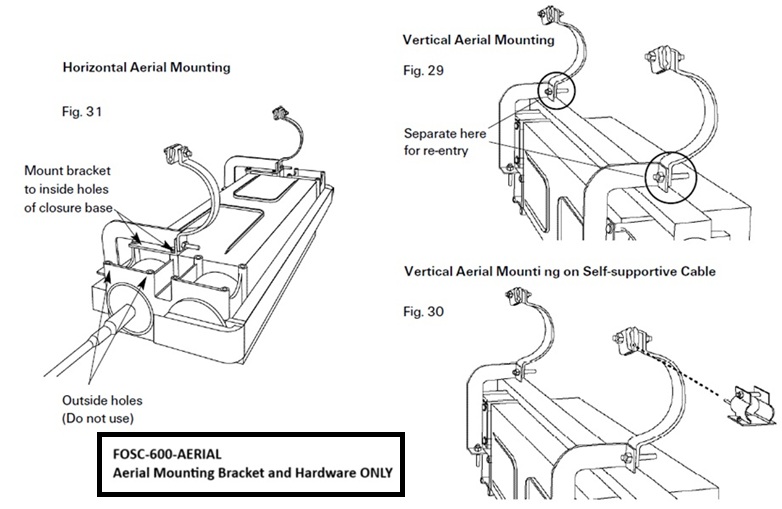 Horizontal Aerial Mounting

Fig. 31

Mount bracket to inside holes of closure base

Outside holes (Do not use)

FOSC-600-AERIAL
Aerial Mounting Bracket and Hardware ONLY

Vertical Aerial Mounting

Fig. 29

Separate here for re-entry

Vertical Aerial Mounti ng on Self-supportive Cable

Fig. 30