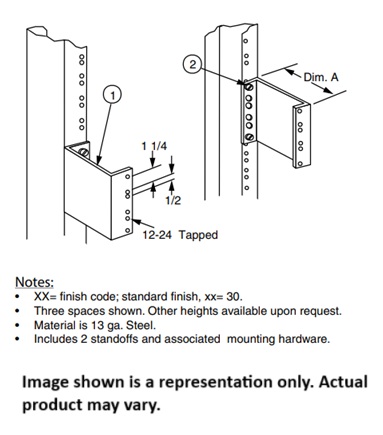 1

1 1/4

1/2

12-24 Tapped

2

Dim. A

Notes:
• XX= finish code; standard finish, xx= 30.
• Three spaces shown. Other heights available upon request.
• Material is 13 ga. Steel.
• Includes 2 standoffs and associated mounting hardware.

Image shown is a representation only. Actual product may vary.