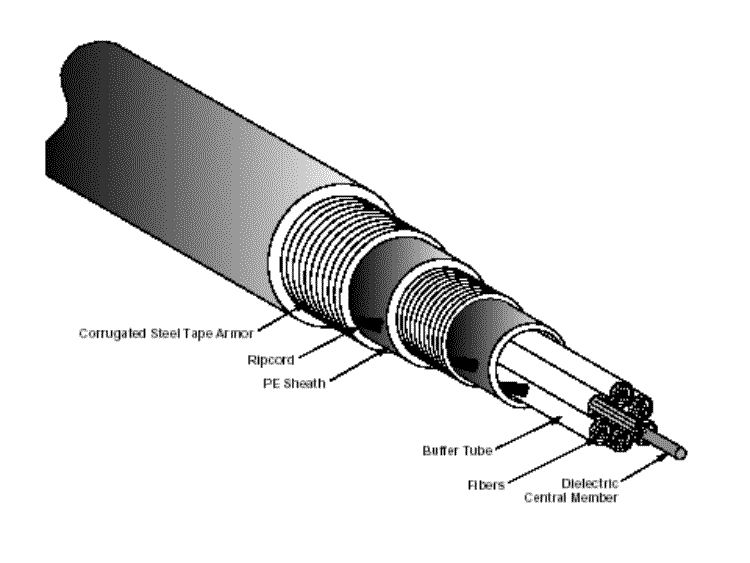 Corrugated Steel Tape Armor
Ripcord
PE Sheath
Buffer Tube
Fibers
Dielectric Central Member