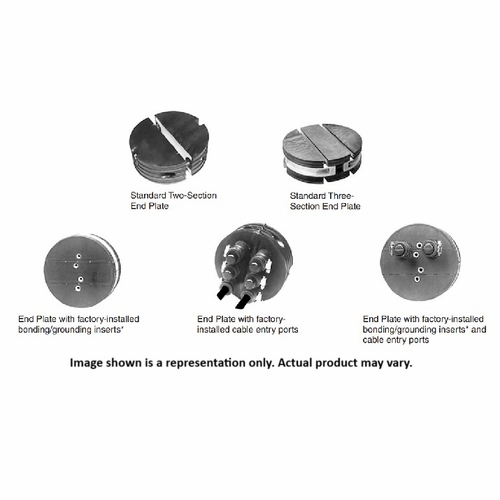 Standard Two-Section End Plate

Standard Three-Section End Plate

End Plate with factory-installed bonding/grounding inserts*

End Plate with factory-installed cable entry ports

End Plate with factory-installed bonding/grounding inserts* and cable entry ports

Image shown is a representation only. Actual product may vary.