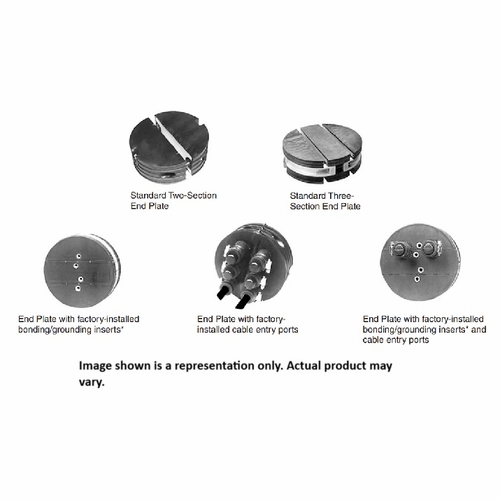 Standard Two-Section End Plate

Standard Three-Section End Plate

End Plate with factory-installed bonding/grounding inserts*

End Plate with factory-installed cable entry ports

End Plate with factory-installed bonding/grounding inserts* and cable entry ports

Image shown is a representation only. Actual product may vary.