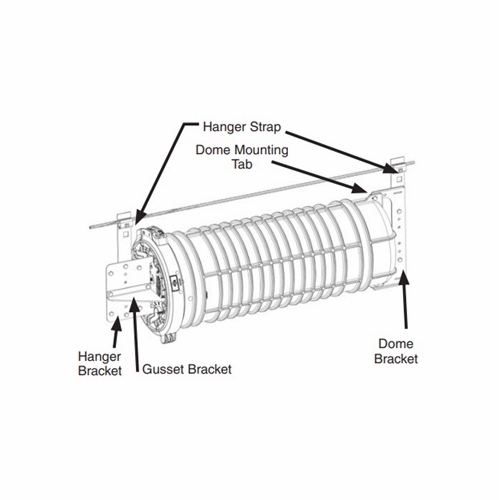 Hanger Strap

Dome Mounting Tab

Hanger Bracket

Gusset Bracket

Dome Bracket